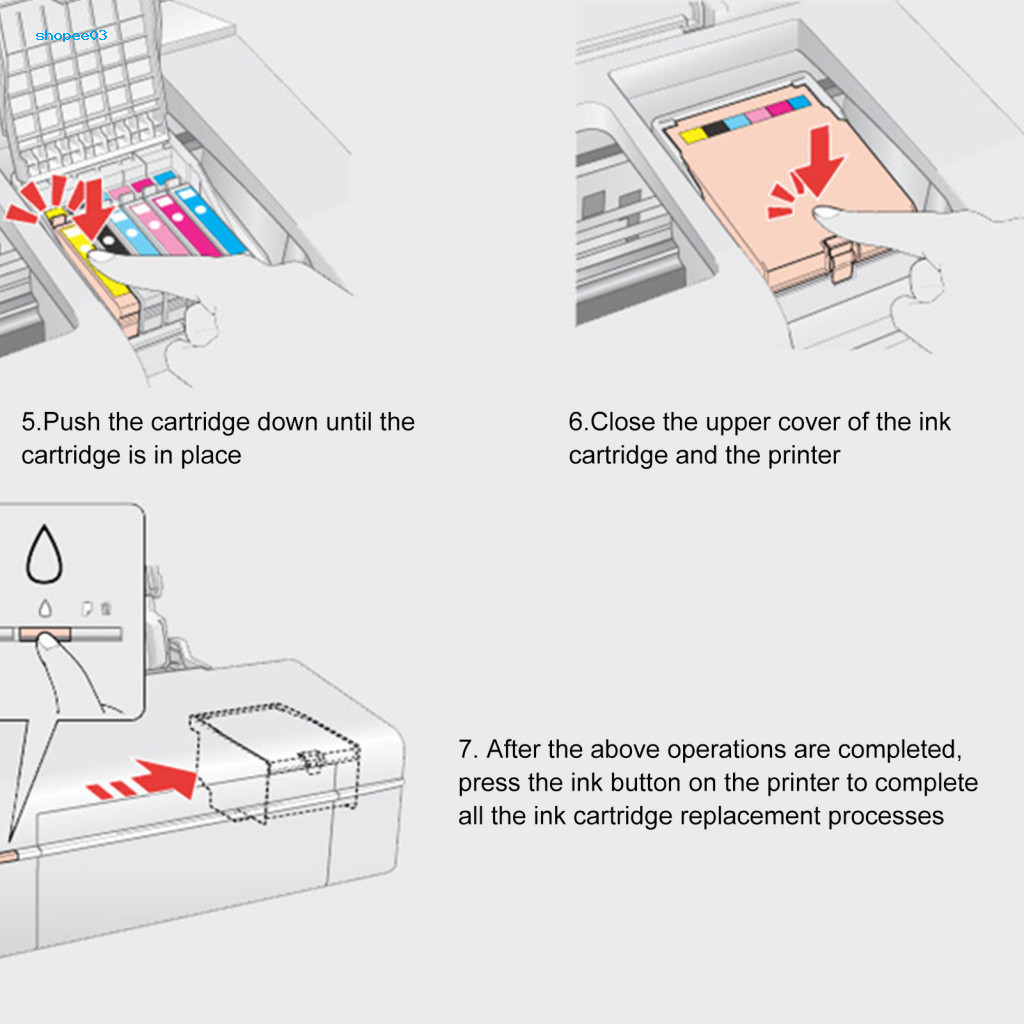 shopee03

5.Push the cartridge down until the cartridge is in place

6.Close the upper cover of the ink cartridge and the printer

7. After the above operations are completed, press the ink button on the printer to complete all the ink cartridge replacement processes