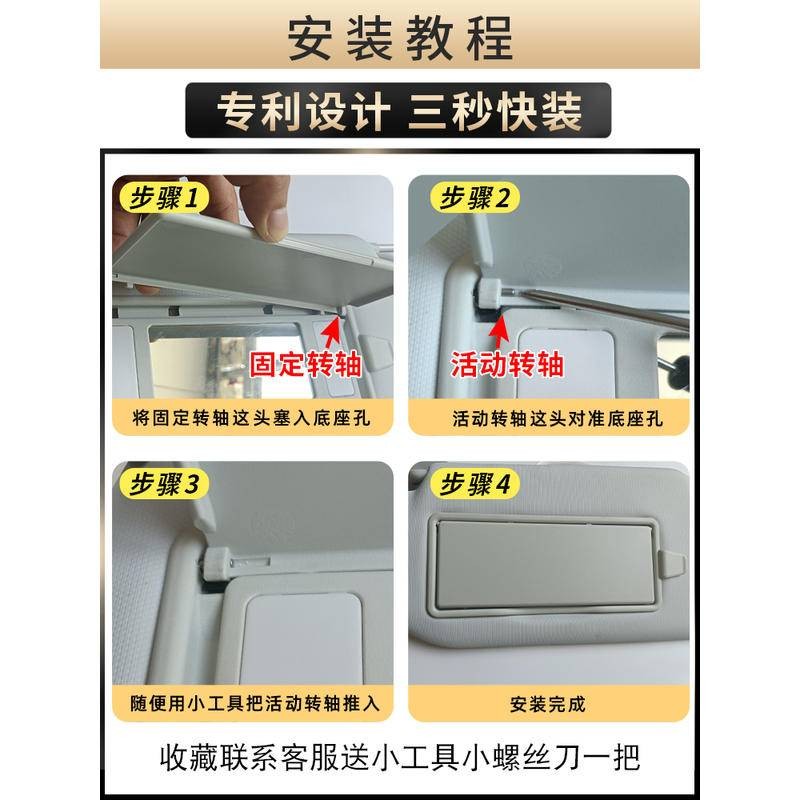 安装教程

专利设计 三秒快装

步骤1

固定转轴

将固定转轴这头塞入底座孔

步骤2

活动转轴

活动转轴这头对准底座孔

步骤3

随便用小工具把活动转轴推入

步骤4

安装完成

收藏联系客服送小工具小螺丝刀一把