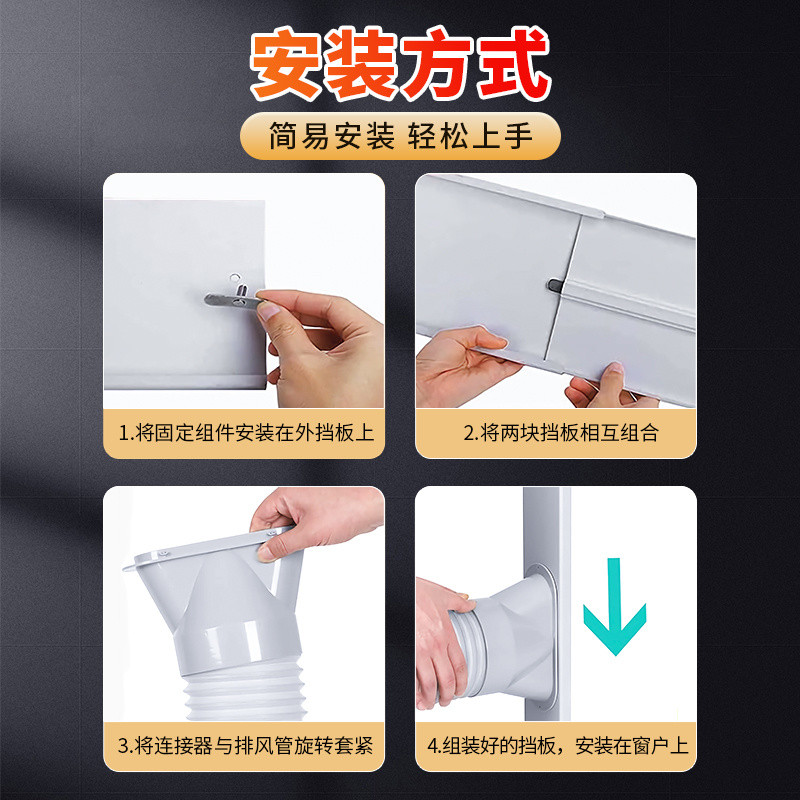 安装方式

简易安装 轻松上手

1.将固定组件安装在外挡板上

2.将两块挡板相互组合

3.将连接器与排风管旋转套紧

4.组装好的挡板，安装在窗户上