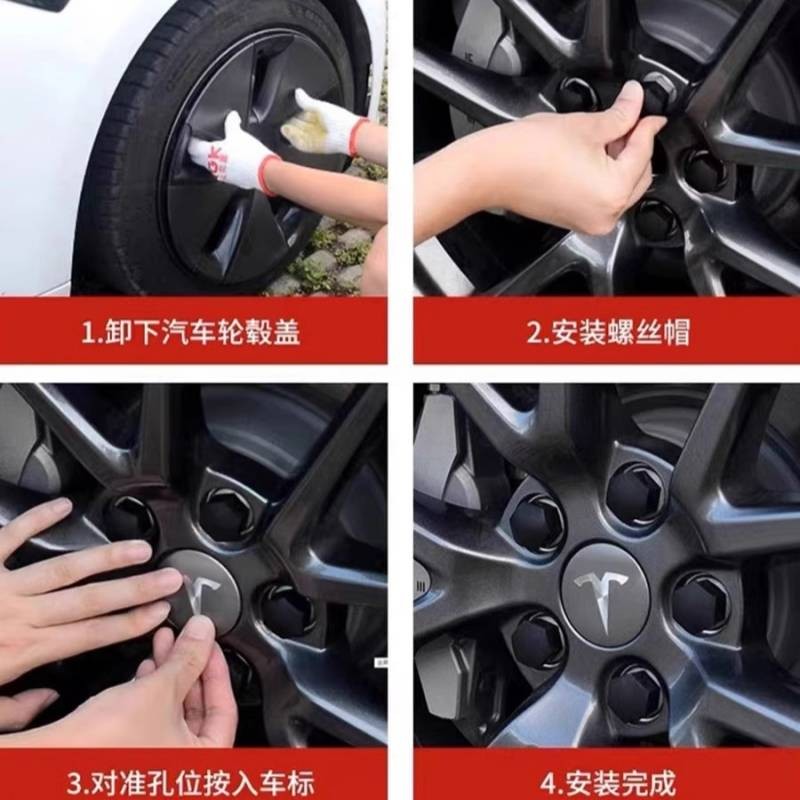 1.卸下汽车轮毂盖

2.安装螺丝帽

3.对准孔位按入车标

4.安装完成