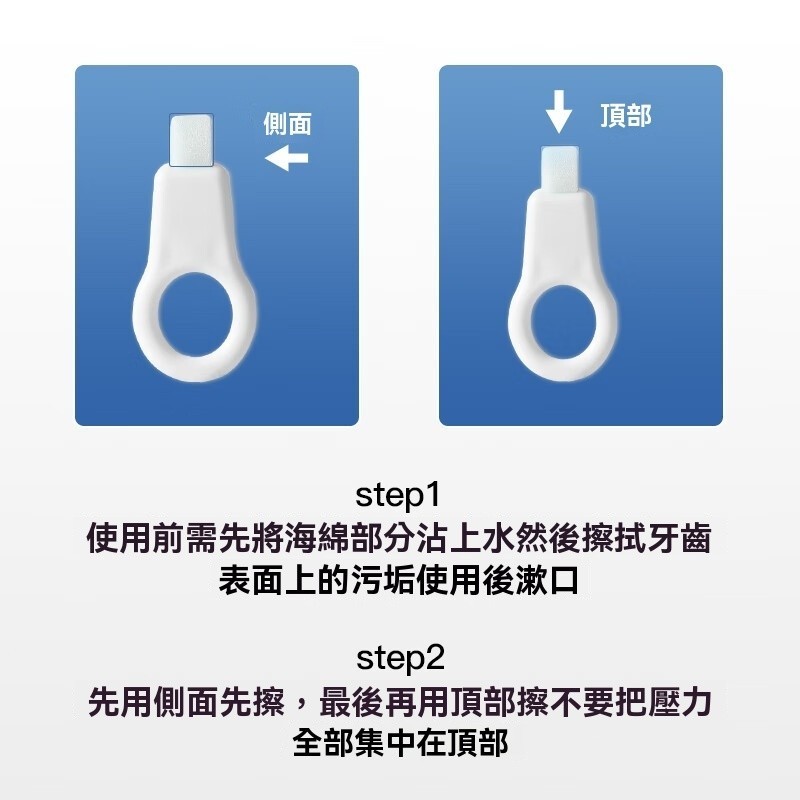 側面

頂部

step1
使用前需先將海綿部分沾上水然後擦拭牙齒表面上的污垢使用後漱口

step2
先用側面先擦，最後再用頂部擦不要把壓力全部集中在頂部