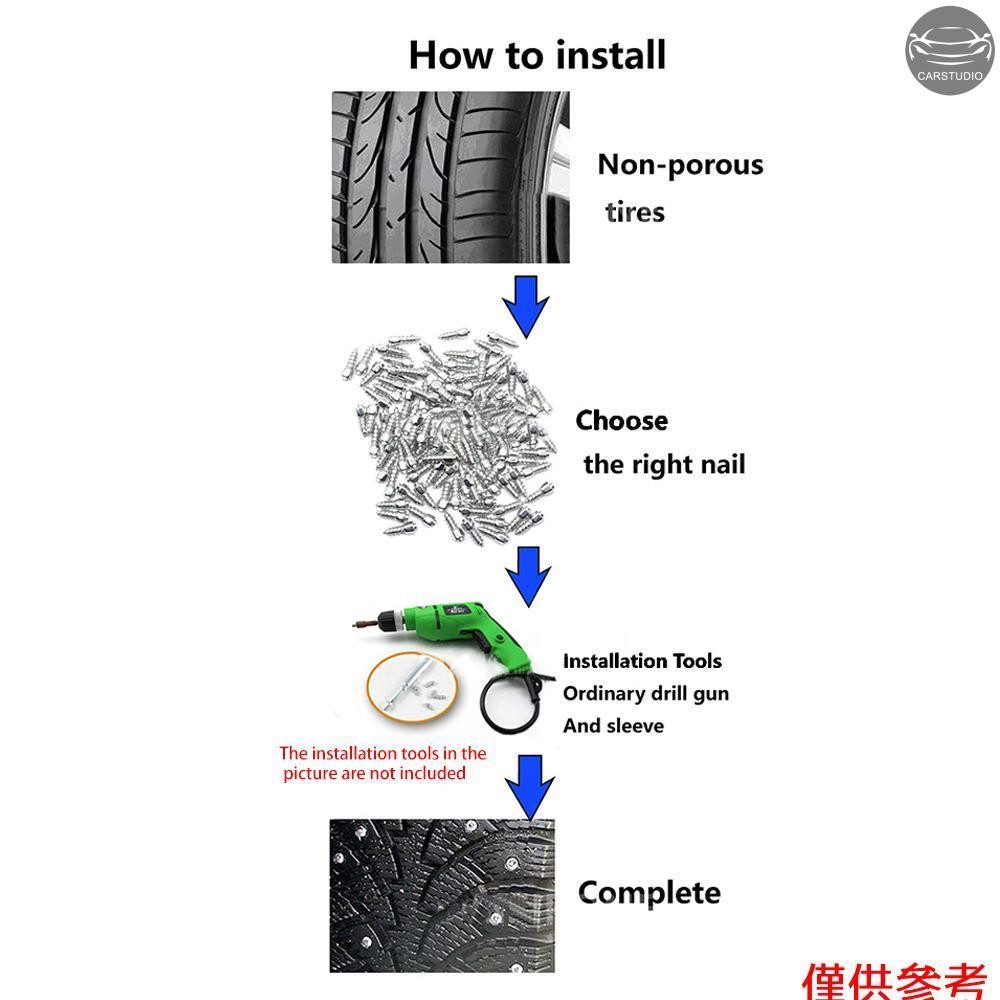 CARSTUDIO

How to install

Non-porous tires

Choose the right nail

Installation Tools
Ordinary drill gun
And sleeve

The installation tools in the picture are not included

Complete

僅供參考