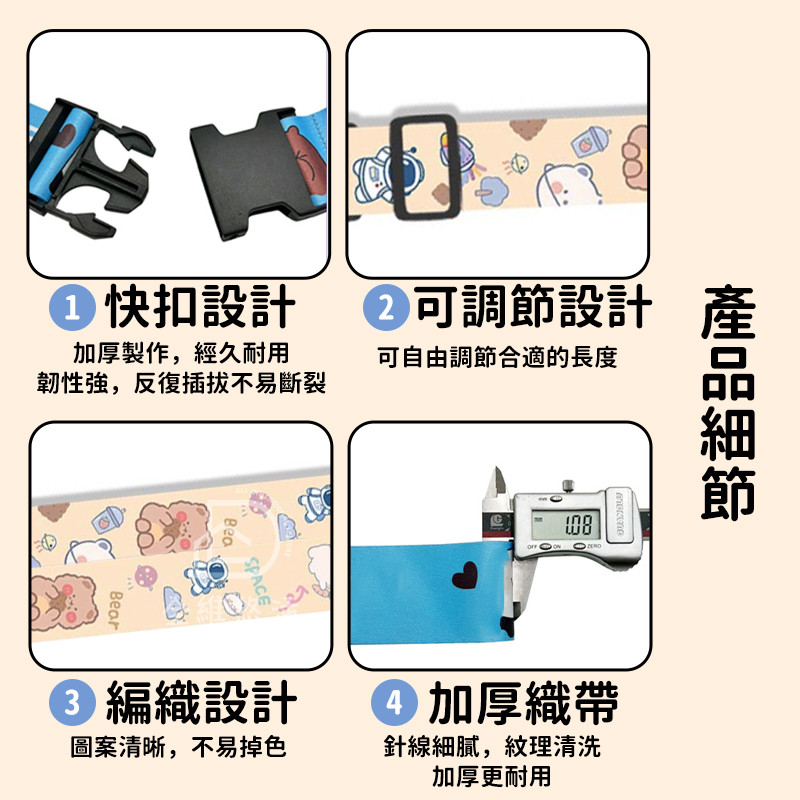 1 快扣設計
加厚製作，經久耐用
韌性強，反復插拔不易斷裂

2 可調節設計
可自由調節合適的長度

產品細節

Bea
SPACE
Bear

1.08
OFF ON ZERO

3 編織設計
圖案清晰，不易掉色

4 加厚織帶
針線細膩，紋理清洗
加厚更耐用