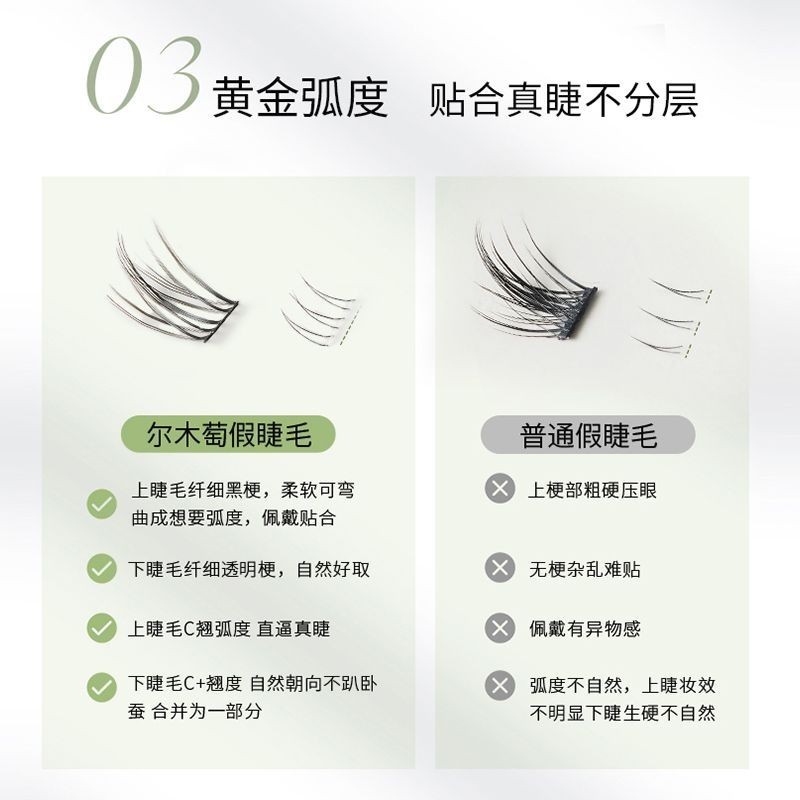 03 黄金弧度 贴合真睫不分层

尔木萄假睫毛

上睫毛纤细黑梗，柔软可弯曲成想要弧度，佩戴贴合

下睫毛纤细透明梗，自然好取

上睫毛C翘弧度 直逼真睫

下睫毛C+翘度 自然朝向不趴卧蚕 合并为一部分

普通假睫毛

上梗部粗硬压眼

无梗杂乱难贴

佩戴有异物感

弧度不自然，上睫妆效不明显下睫生硬不自然