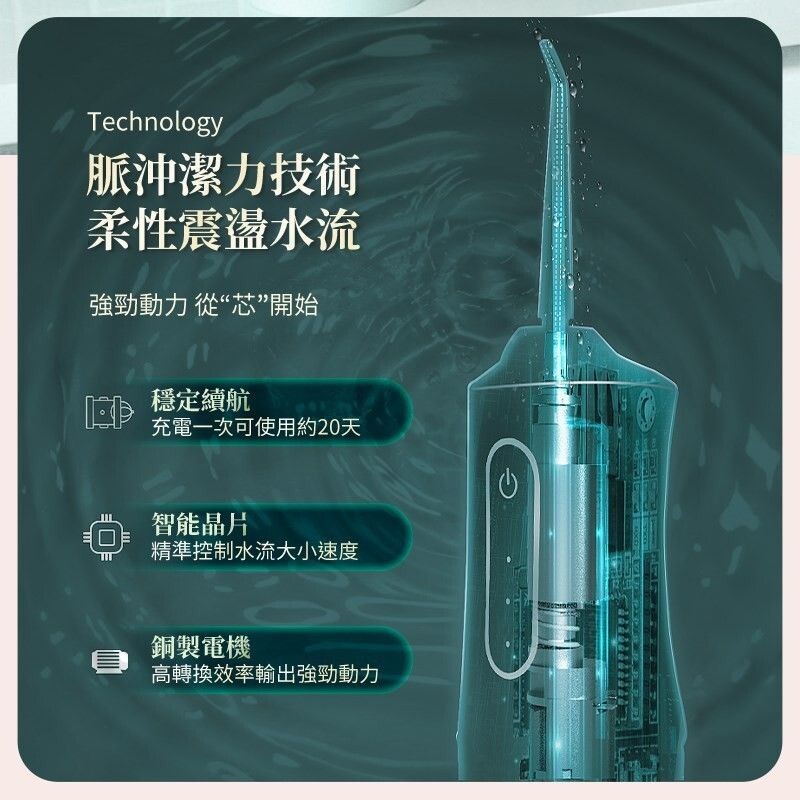 Technology
脈沖潔力技術
柔性震盪水流

強勁動力 從“芯”開始

穩定續航
充電一次可使用約20天

智能晶片
精準控制水流大小速度

銅製電機
高轉換效率輸出強勁動力