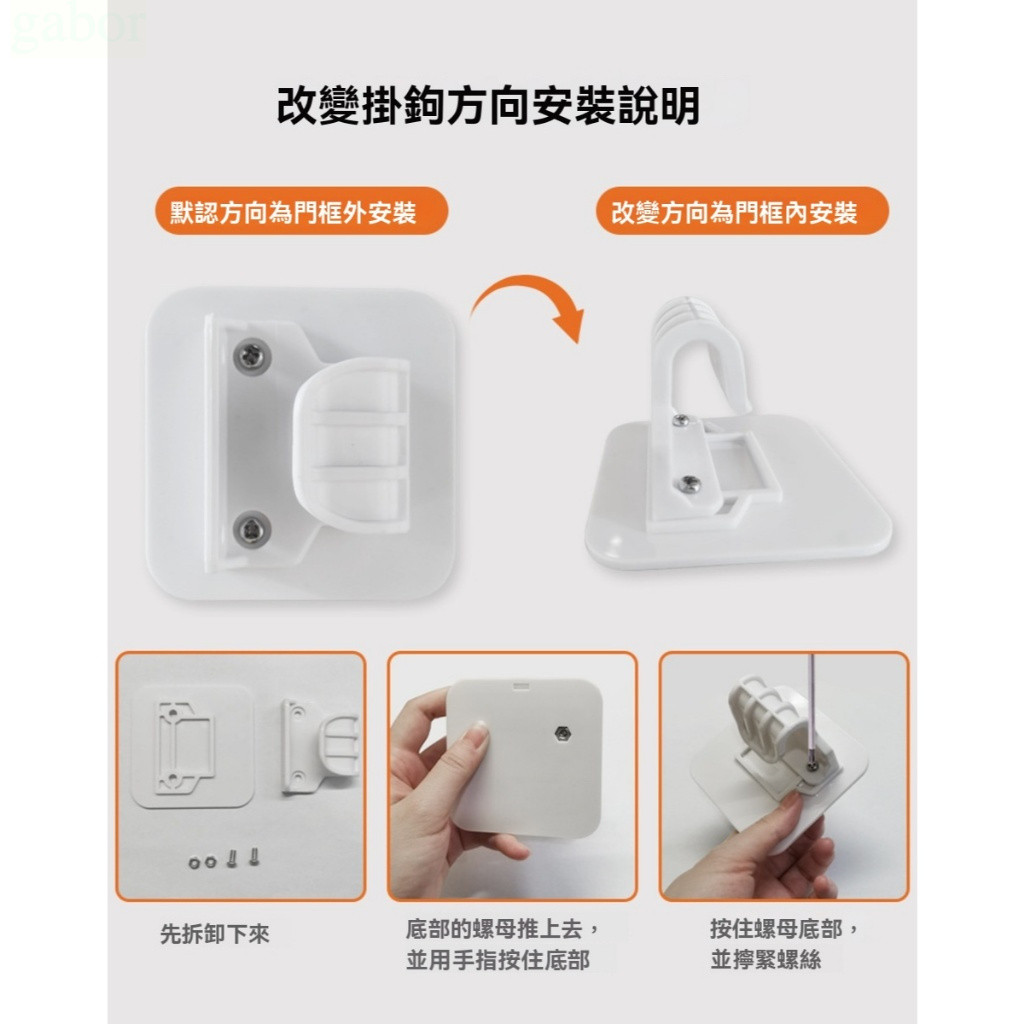 gabor

改變掛鉤方向安裝說明

默認方向為門框外安裝

改變方向為門框內安裝

先拆卸下來

底部的螺母推上去，並用手指按住底部

按住螺母底部，並擰緊螺絲