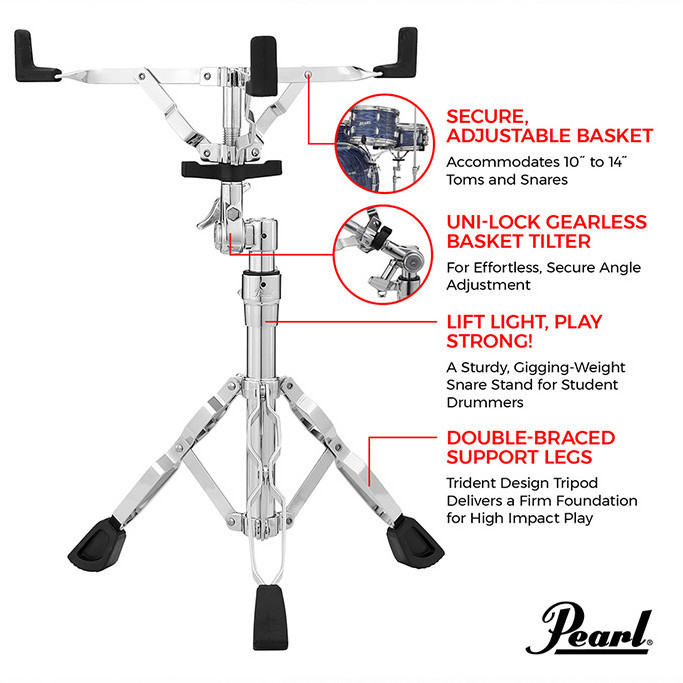 SECURE, ADJUSTABLE BASKET

Accommodates 10˝ to 14˝ Toms and Snares

UNI-LOCK GEARLESS BASKET TILTER

For Effortless, Secure Angle Adjustment

LIFT LIGHT, PLAY STRONG!

A Sturdy, Gigging-Weight Snare Stand for Student Drummers

DOUBLE-BRACED SUPPORT LEGS

Trident Design Tripod Delivers a Firm Foundation for High Impact Play

Pearl®