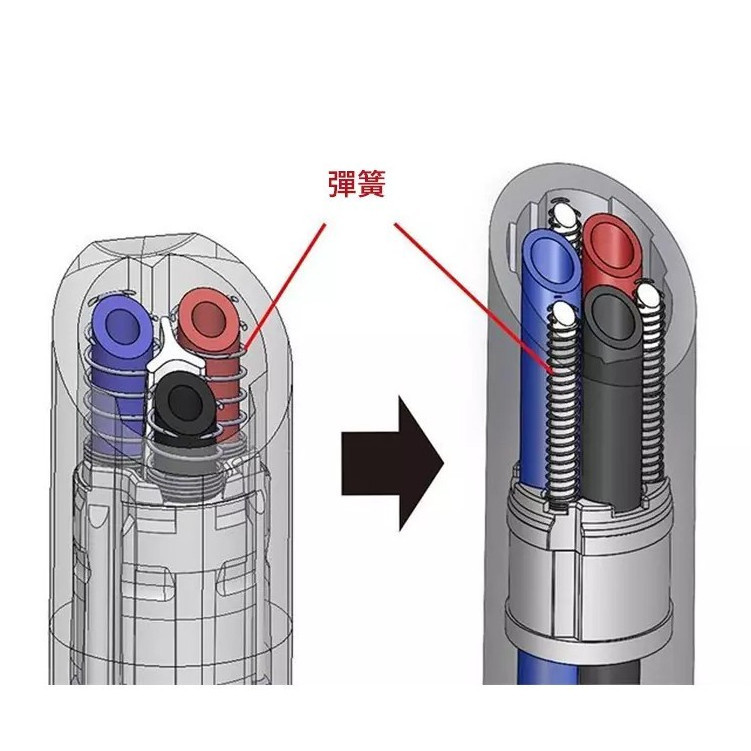 彈簧