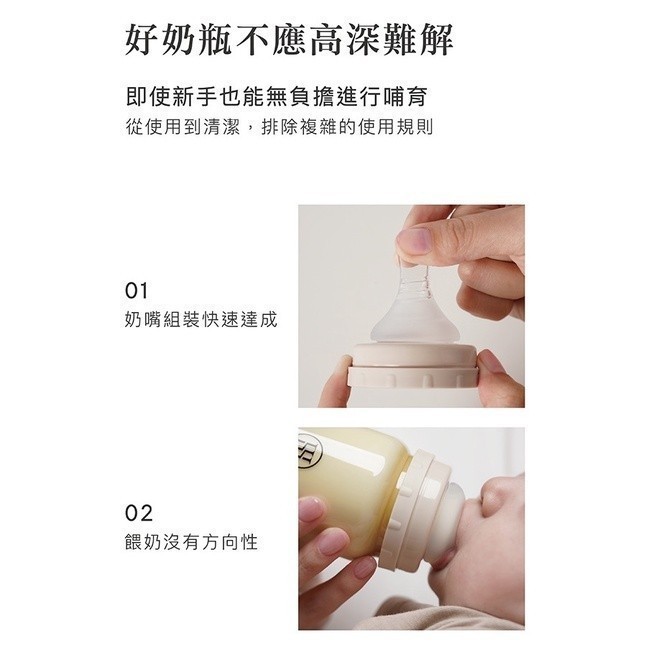 好奶瓶不應高深難解

即使新手也能無負擔進行哺育
從使用到清潔，排除複雜的使用規則

01
奶嘴組裝快速達成

02
餵奶沒有方向性