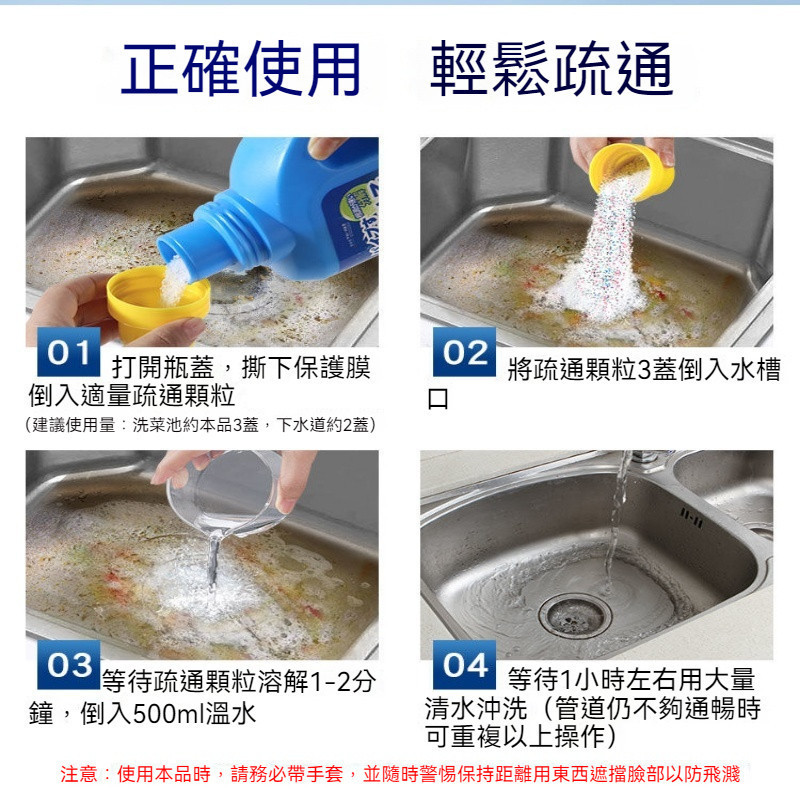 正確使用　輕鬆疏通

01 打開瓶蓋，撕下保護膜倒入適量疏通顆粒
（建議使用量：洗菜池約本品3蓋，下水道約2蓋）

02 將疏通顆粒3蓋倒入水槽口

03 等待疏通顆粒溶解1-2分鐘，倒入500ml溫水

04 等待1小時左右用大量清水沖洗（管道仍不夠通暢時可重複以上操作）

注意：使用本品時，請務必帶手套，並隨時警惕保持距離用東西遮擋臉部以防飛濺