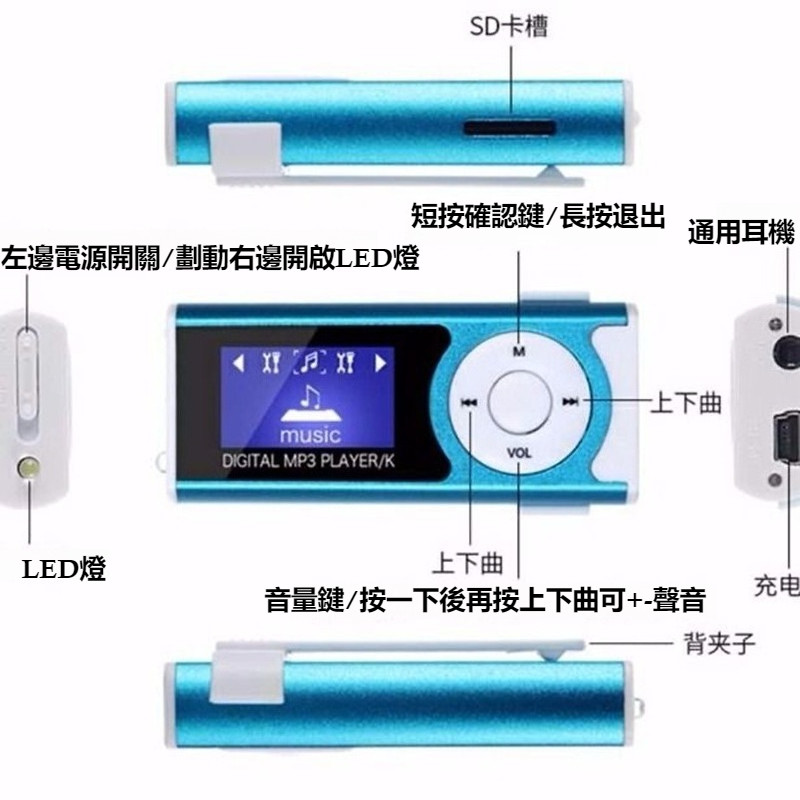 SD卡槽

短按確認鍵/長按退出

通用耳機

左邊電源開關/劃動右邊開啟LED燈

M

music

DIGITAL MP3 PLAYER/K

VOL

上下曲

上下曲

LED燈

充电

音量鍵/按一下後再按上下曲可+-聲音

背夹子