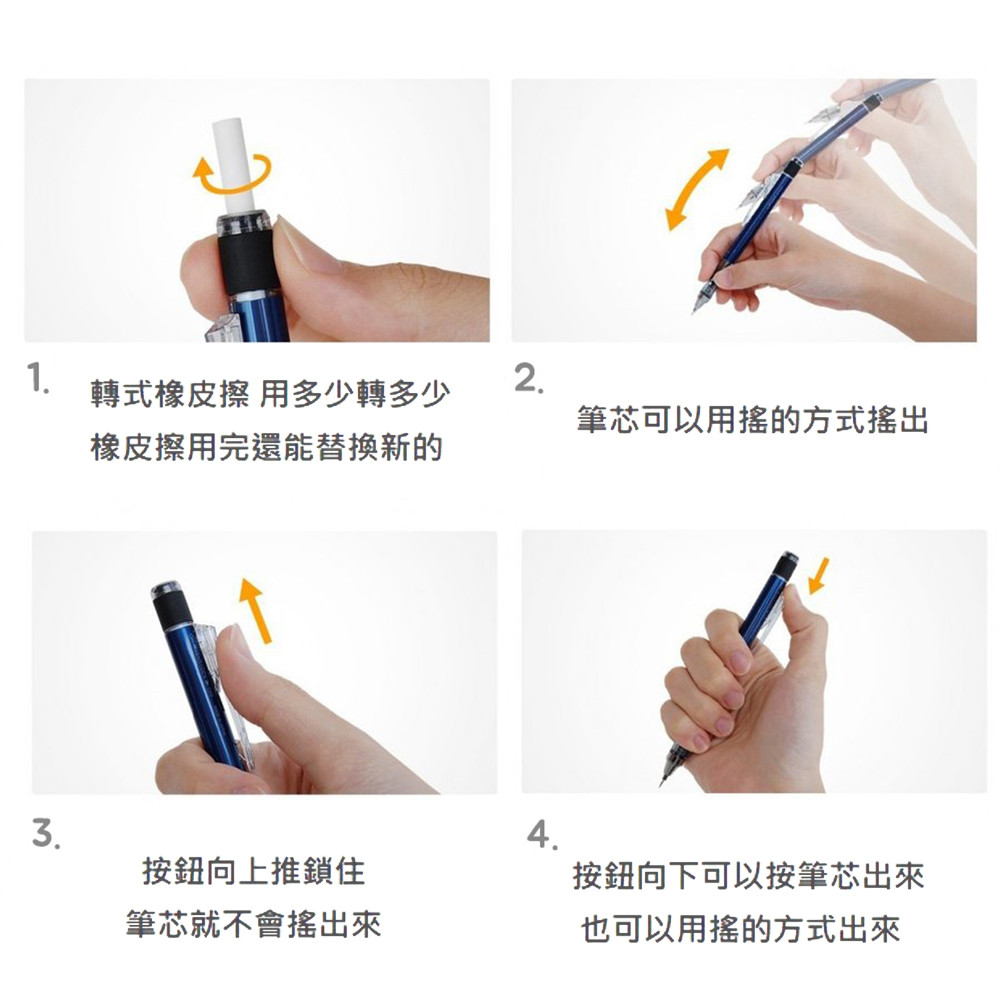 1.

轉式橡皮擦 用多少轉多少
橡皮擦用完還能替換新的

2.

筆芯可以用搖的方式搖出

3.

按鈕向上推鎖住
筆芯就不會搖出來

4.

按鈕向下可以按筆芯出來
也可以用搖的方式出來