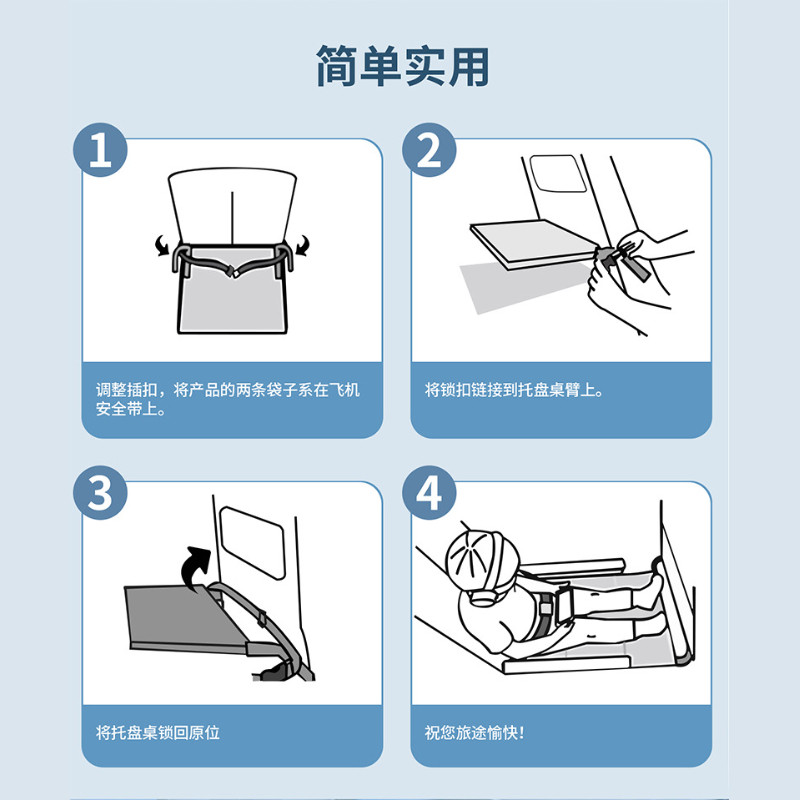 简单实用

1

调整插扣，将产品的两条袋子系在飞机安全带上。

2

将锁扣链接到托盘桌臂上。

3

将托盘桌锁回原位

4

祝您旅途愉快!