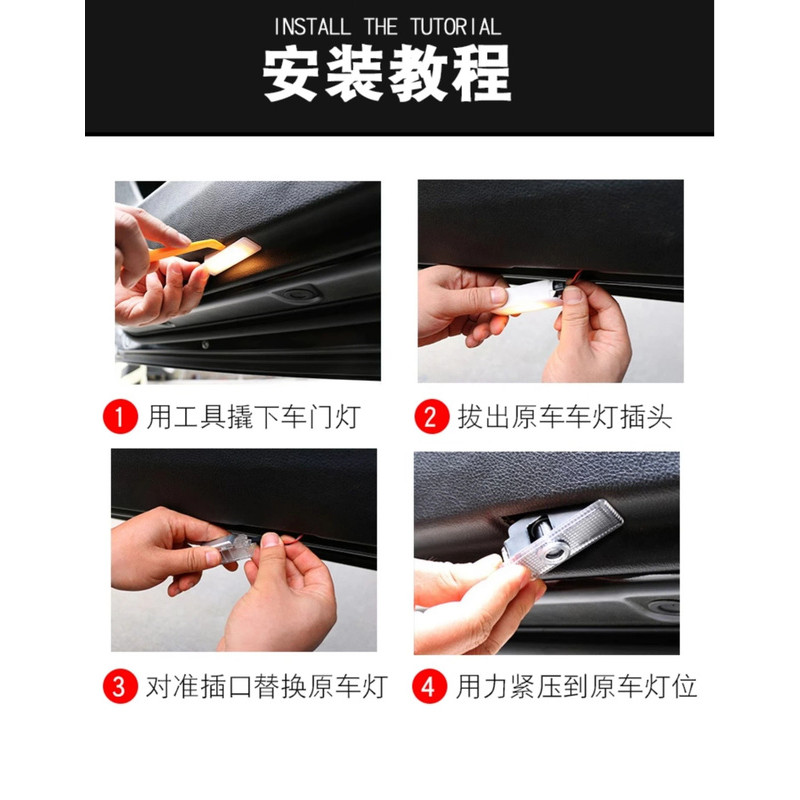 INSTALL THE TUTORIAL
安装教程

1 用工具撬下车门灯

2 拔出原车车灯插头

3 对准插口替换原车灯

4 用力紧压到原车灯位