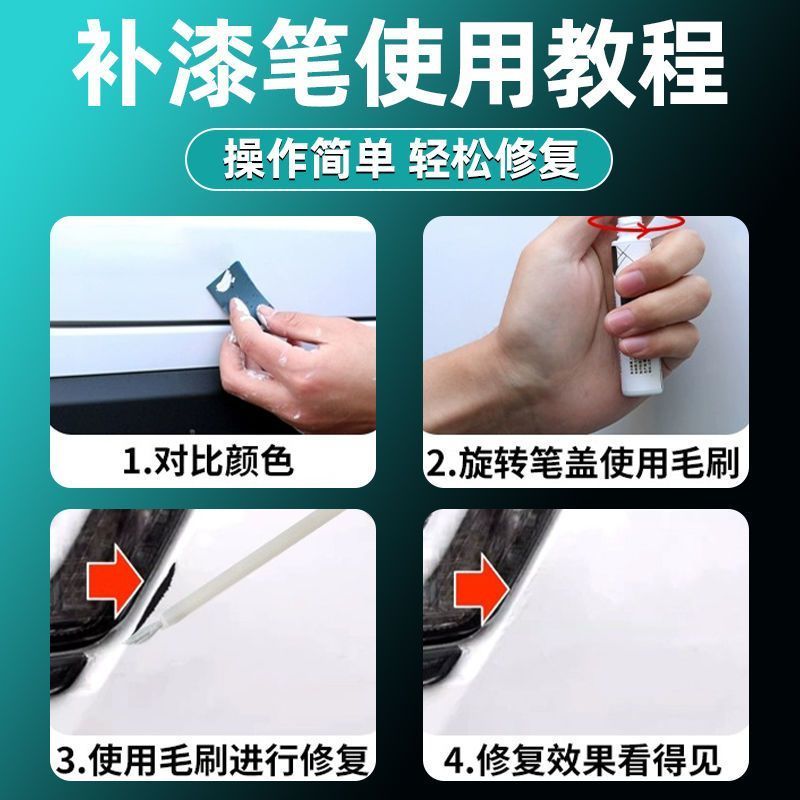 补漆笔使用教程

操作简单 轻松修复

1.对比颜色

2.旋转笔盖使用毛刷

3.使用毛刷进行修复

4.修复效果看得见