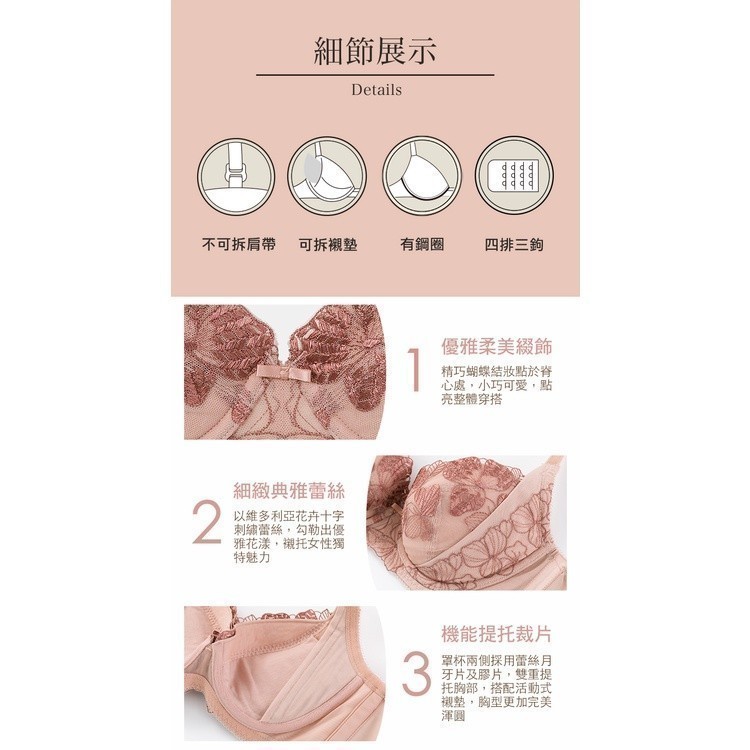 細節展示

Details

不可拆肩帶　可拆襯墊　有鋼圈　四排三鉤

1 優雅柔美綴飾

精巧蝴蝶結妝點於脊心處，小巧可愛，點亮整體穿搭

2 細緻典雅蕾絲

以維多利亞花卉十字刺繡蕾絲，勾勒出優雅花漾，襯托女性獨特魅力

3 機能提托裁片

罩杯兩側採用蕾絲月牙片及膠片，雙重提托胸部，搭配活動式襯墊，胸型更加完美渾圓