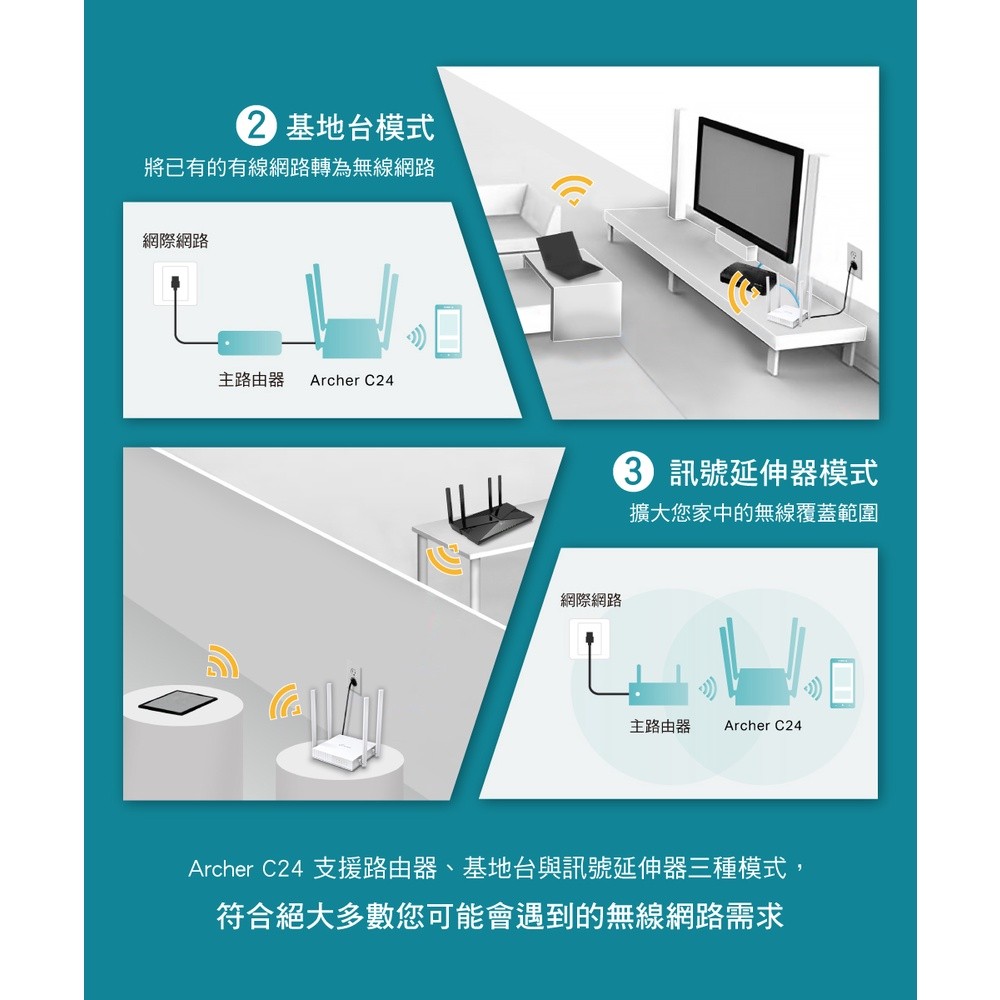 2 基地台模式
將已有的有線網路轉為無線網路

網際網路

主路由器 Archer C24

3 訊號延伸器模式
擴大您家中的無線覆蓋範圍

網際網路

主路由器 Archer C24

Archer C24 支援路由器、基地台與訊號延伸器三種模式，
符合絕大多數您可能會遇到的無線網路需求