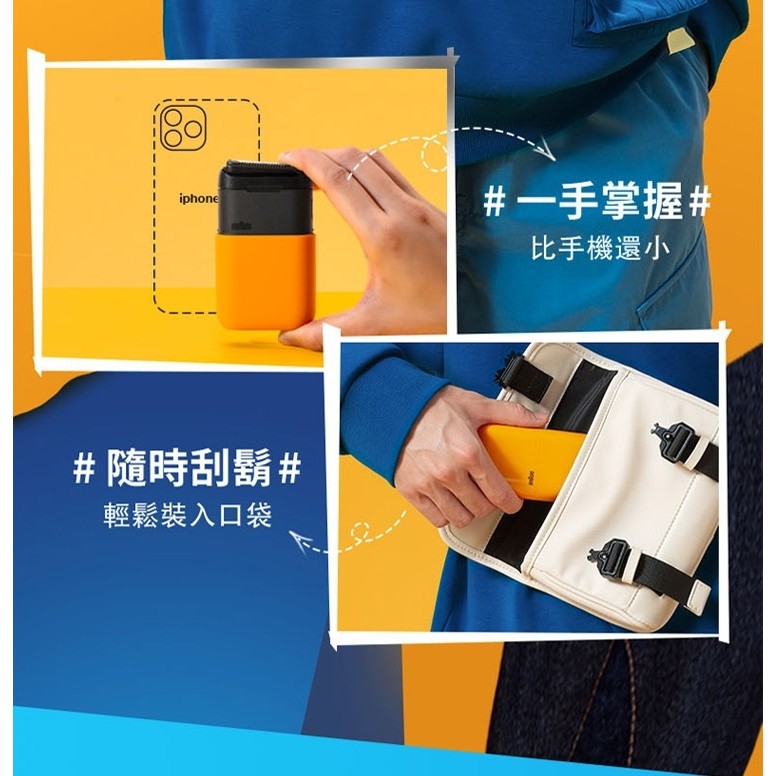 iphone

# 一手掌握 #
比手機還小

# 隨時刮鬍 #
輕鬆裝入口袋