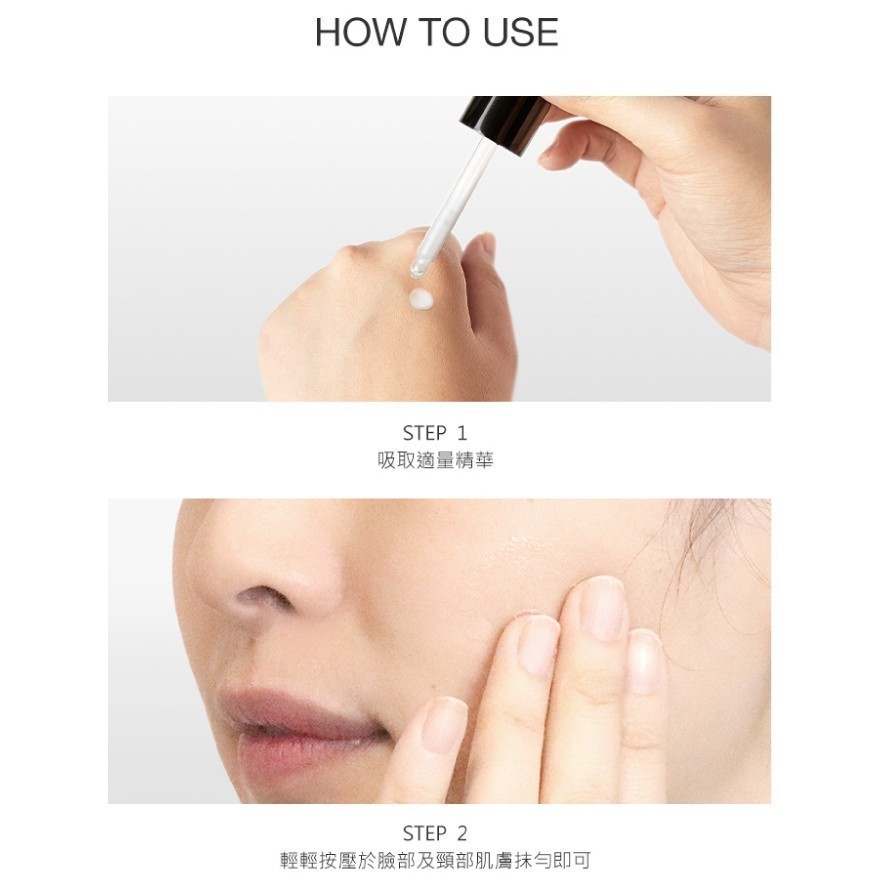 HOW TO USE

STEP 1
吸取適量精華

STEP 2
輕輕按壓於臉部及頸部肌膚抹勻即可