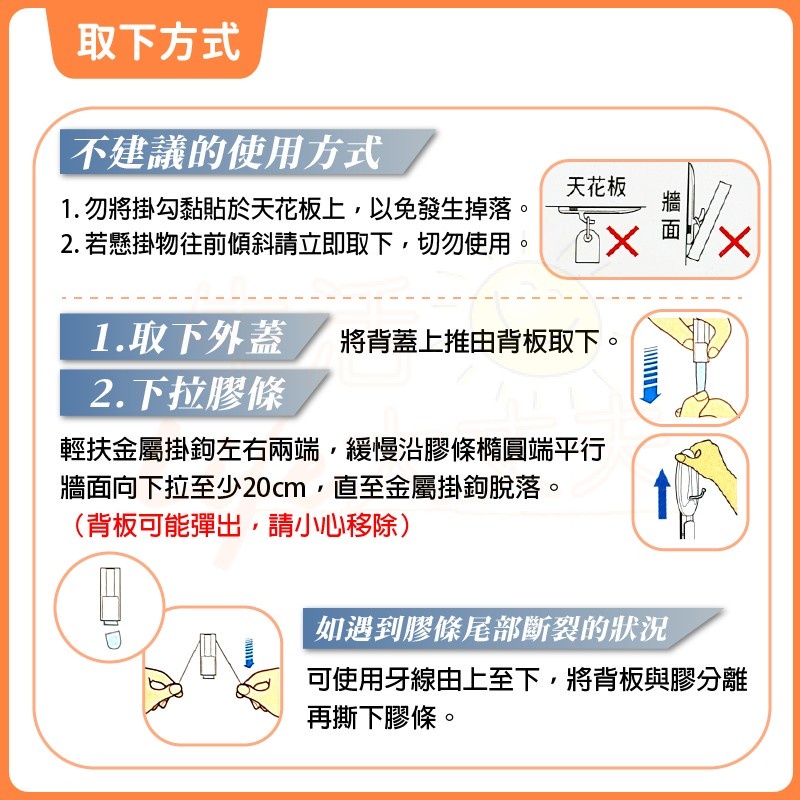 取下方式

不建議的使用方式

1. 勿將掛勾黏貼於天花板上，以免發生掉落。
2. 若懸掛物往前傾斜請立即取下，切勿使用。

天花板

牆面

1.取下外蓋

將背蓋上推由背板取下。

2.下拉膠條

輕扶金屬掛鉤左右兩端，緩慢沿膠條橢圓端平行牆面向下拉至少20cm，直至金屬掛鉤脫落。
（背板可能彈出，請小心移除）

如遇到膠條尾部斷裂的狀況

可使用牙線由上至下，將背板與膠分離再撕下膠條。