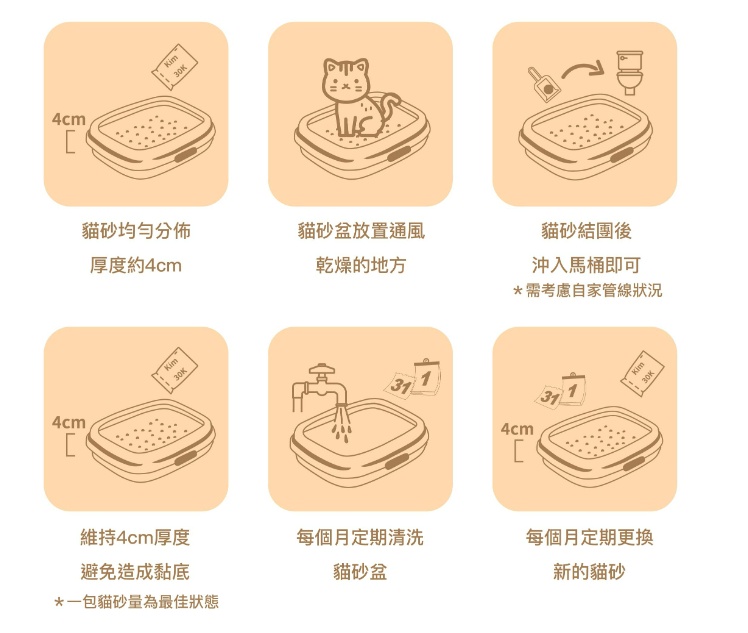 Kim 30K

4cm

貓砂均勻分佈
厚度約4cm

貓砂盆放置通風
乾燥的地方

貓砂結團後
沖入馬桶即可
＊需考慮自家管線狀況

Kim 30K

4cm

維持4cm厚度
避免造成黏底
＊一包貓砂量為最佳狀態

31 1

每個月定期清洗
貓砂盆

31 1

Kim 30K

4cm

每個月定期更換
新的貓砂