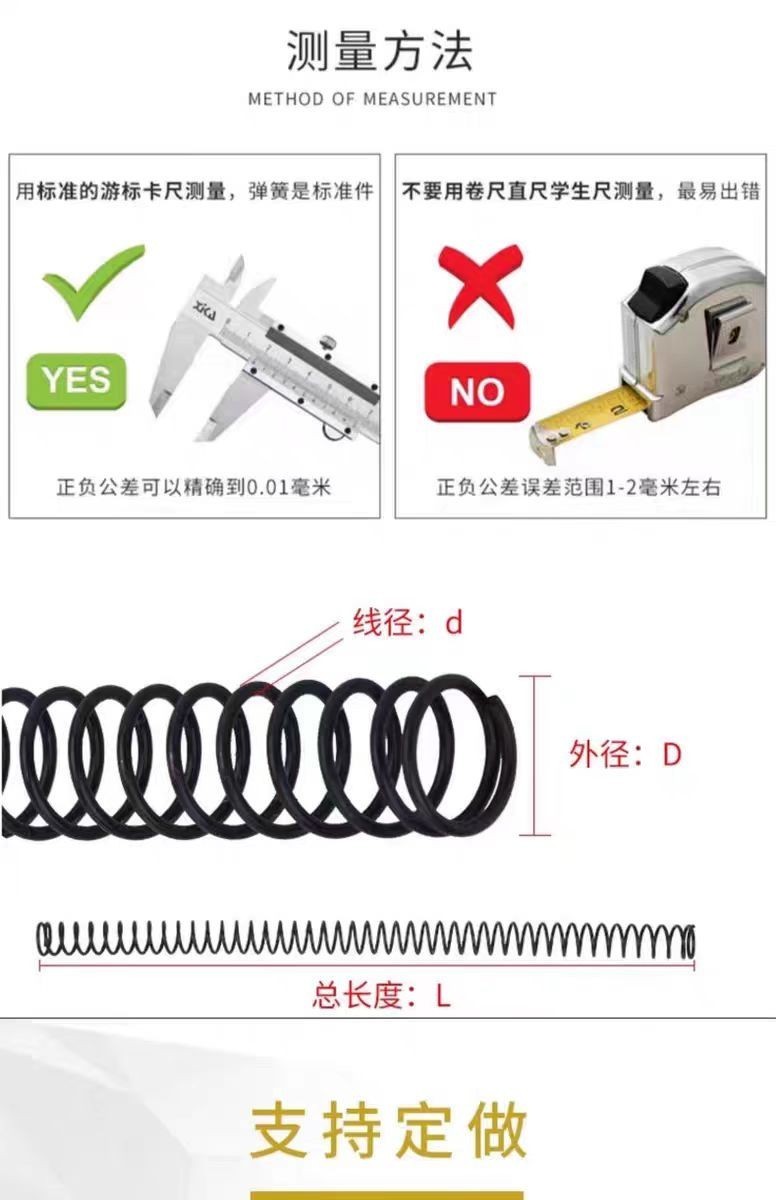 测量方法
METHOD OF MEASUREMENT

用标准的游标卡尺测量，弹簧是标准件

YES

正负公差可以精确到0.01毫米

不要用卷尺直尺学生尺测量，最易出错

NO

正负公差误差范围1-2毫米左右

线径：d

外径：D

总长度：L

支持定做