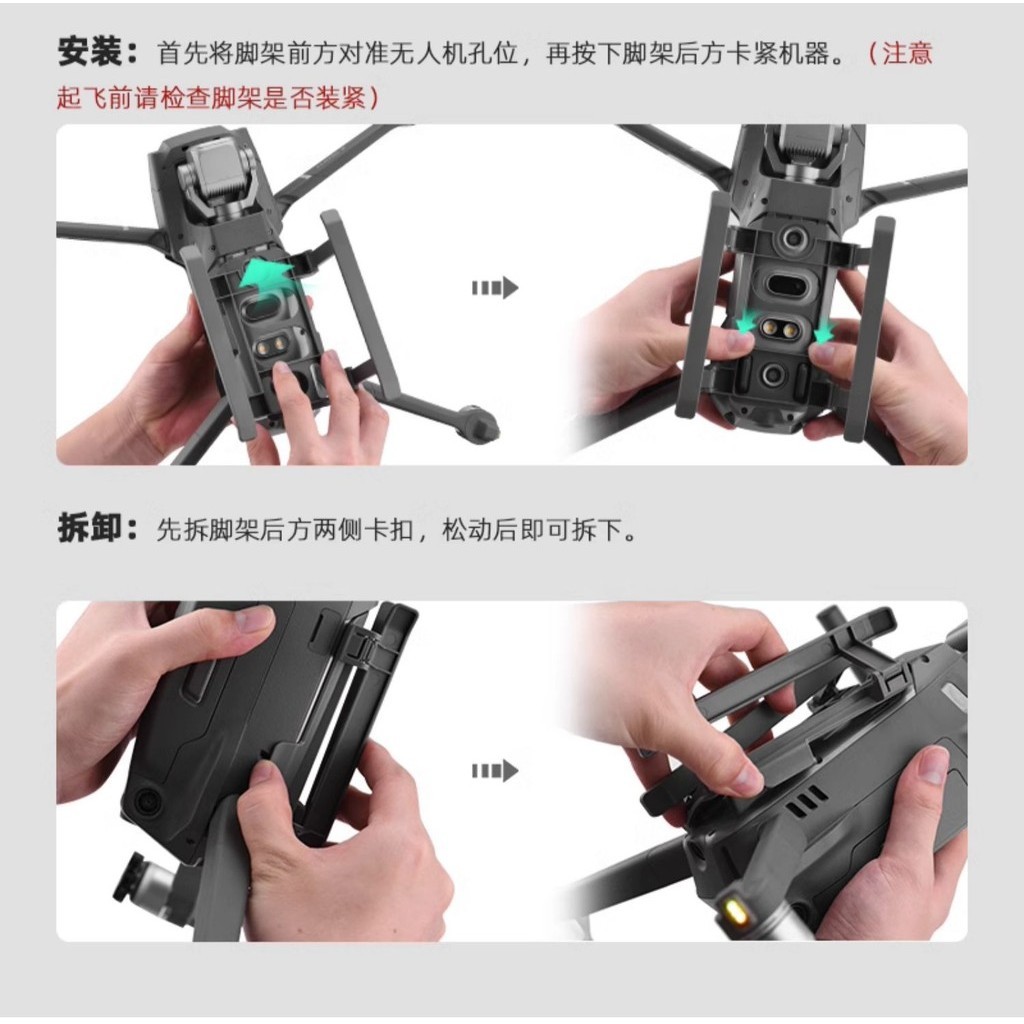 安装：首先将脚架前方对准无人机孔位，再按下脚架后方卡紧机器。（注意起飞前请检查脚架是否装紧）

拆卸：先拆脚架后方两侧卡扣，松动后即可拆下。