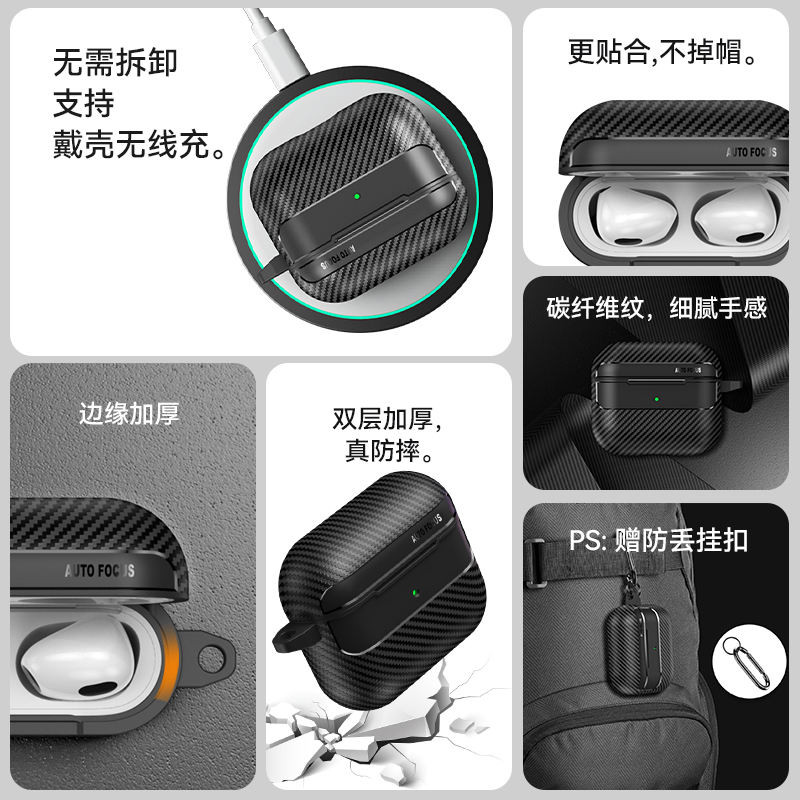 无需拆卸
支持
戴壳无线充。

AUTO FOCUS

更贴合,不掉帽。

AUTO FOCUS

碳纤维纹，细腻手感

AUTO FOCUS

边缘加厚

AUTO FOCUS

双层加厚，
真防摔。

AUTO FOCUS

PS: 赠防丢挂扣