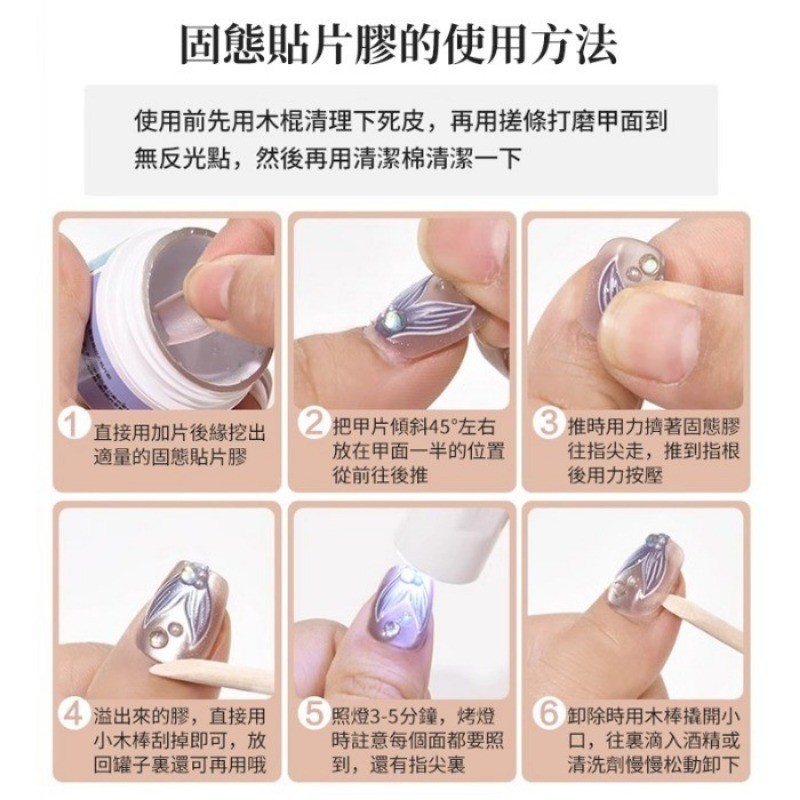 固態貼片膠的使用方法

使用前先用木棍清理下死皮，再用搓條打磨甲面到無反光點，然後再用清潔棉清潔一下

1 直接用加片後緣挖出適量的固態貼片膠

2 把甲片傾斜45°左右放在甲面一半的位置從前往後推

3 推時用力擠著固態膠往指尖走，推到指根後用力按壓

4 溢出來的膠，直接用小木棒刮掉即可，放回罐子裏還可再用哦

5 照燈3-5分鐘，烤燈時註意每個面都要照到，還有指尖裏

6 卸除時用木棒撬開小口，往裏滴入酒精或清洗劑慢慢松動卸下