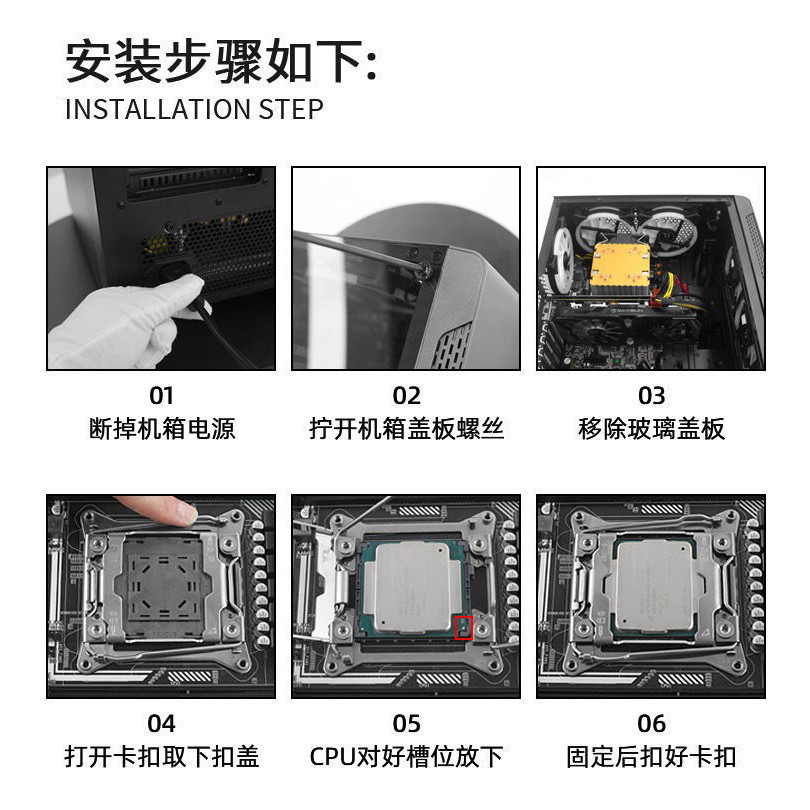 安装步骤如下:
INSTALLATION STEP

01
断掉机箱电源

02
拧开机箱盖板螺丝

03
移除玻璃盖板

04
打开卡扣取下扣盖

05
CPU对好槽位放下

06
固定后扣好卡扣