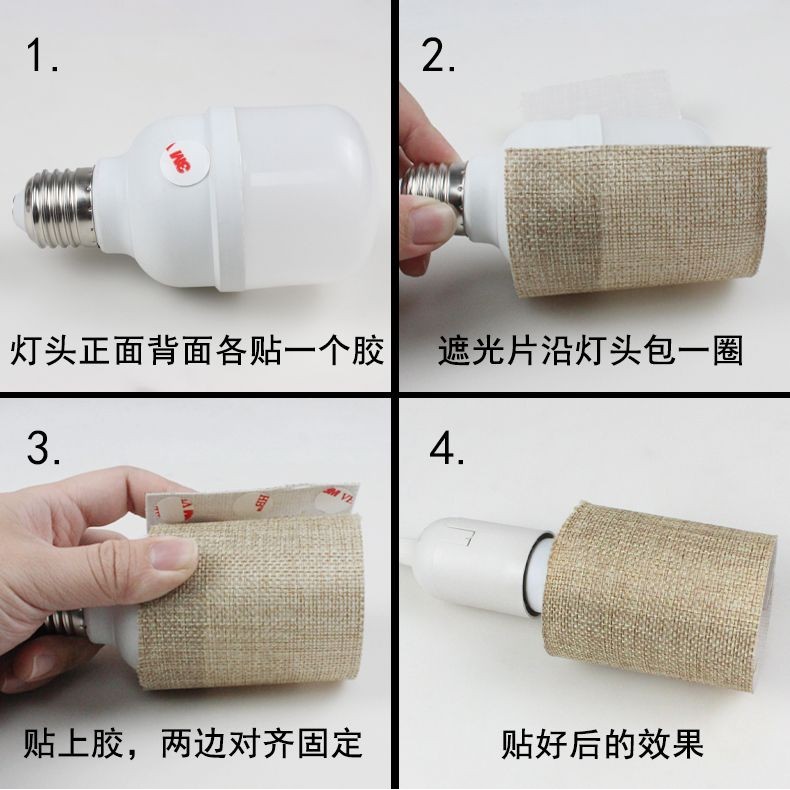 1.

3M

灯头正面背面各贴一个胶

2.

遮光片沿灯头包一圈

3.

3M

贴上胶，两边对齐固定

4.

贴好后的效果