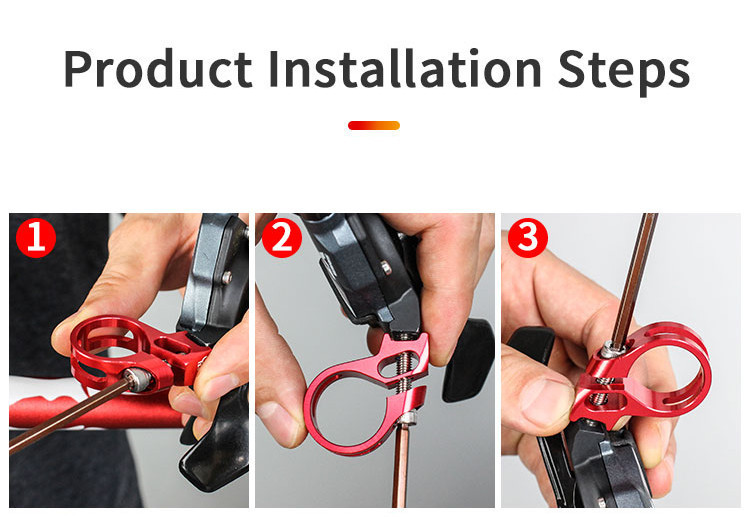 Product Installation Steps

1

2

3