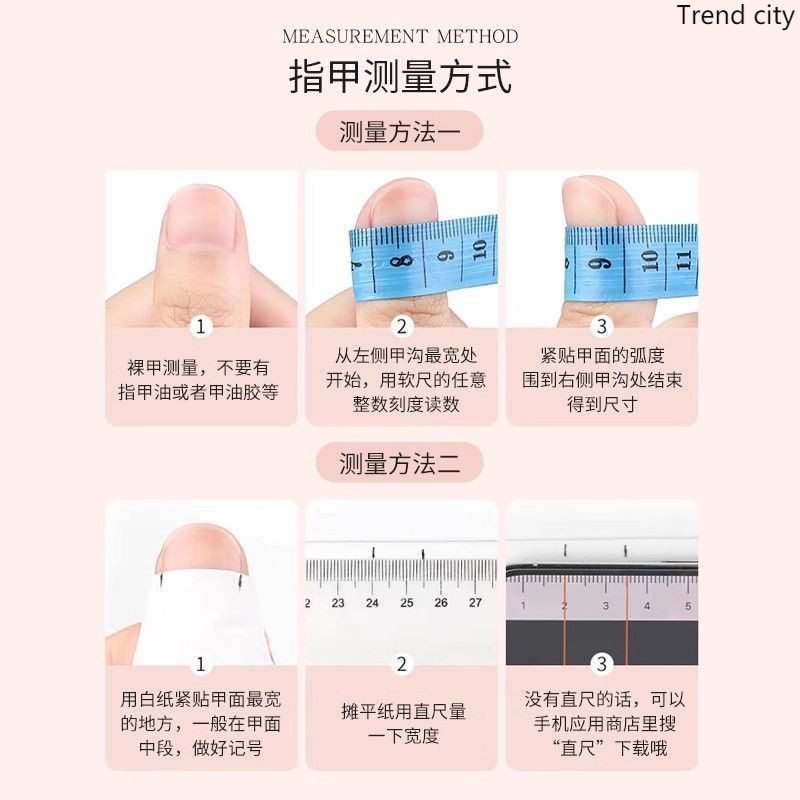 Trend city

MEASUREMENT METHOD

指甲测量方式

测量方法一

7 8 9 10

9 10 11

1
裸甲测量，不要有指甲油或者甲油胶等

2
从左侧甲沟最宽处开始，用软尺的任意整数刻度读数

3
紧贴甲面的弧度围到右侧甲沟处结束得到尺寸

测量方法二

2 23 24 25 26 27

1 2 3 4 5

1
用白纸紧贴甲面最宽的地方，一般在甲面中段，做好记号

2
摊平纸用直尺量一下宽度

3
没有直尺的话，可以手机应用商店里搜“直尺”下载哦