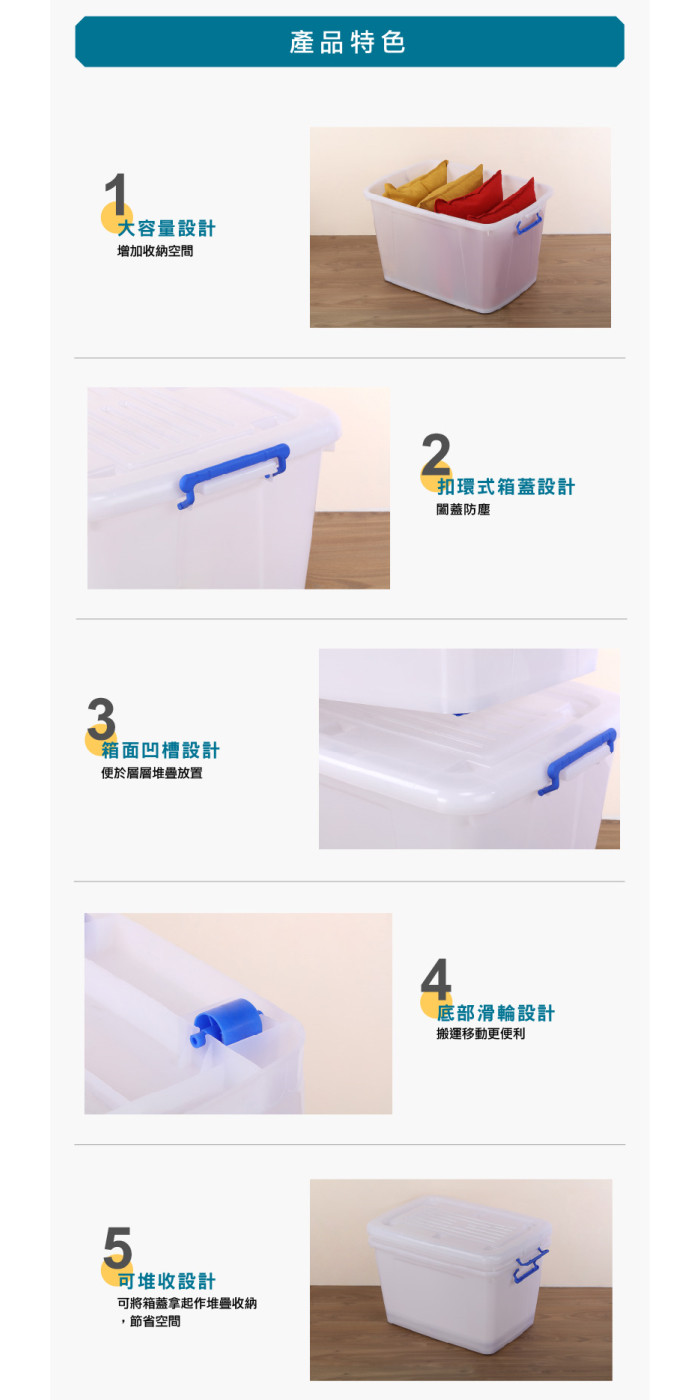 產品特色

1
大容量設計
增加收納空間

2
扣環式箱蓋設計
闔蓋防塵

3
箱面凹槽設計
便於層層堆疊放置

4
底部滑輪設計
搬運移動更便利

5
可堆收設計
可將箱蓋拿起作堆疊收納，節省空間