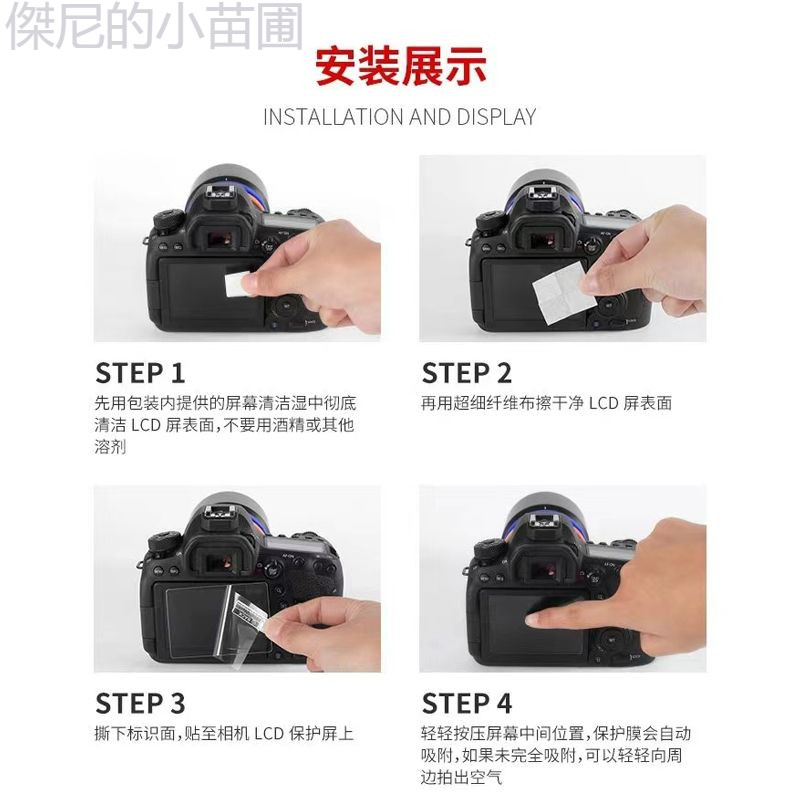 傑尼的小苗圃

安装展示

INSTALLATION AND DISPLAY

STEP 1
先用包装内提供的屏幕清洁湿巾彻底清洁 LCD 屏表面，不要用酒精或其他溶剂

STEP 2
再用超细纤维布擦干净 LCD 屏表面

STEP 3
撕下标识面，贴至相机 LCD 保护屏上

STEP 4
轻轻按压屏幕中间位置，保护膜会自动吸附，如果未完全吸附，可以轻轻向周边拍出空气