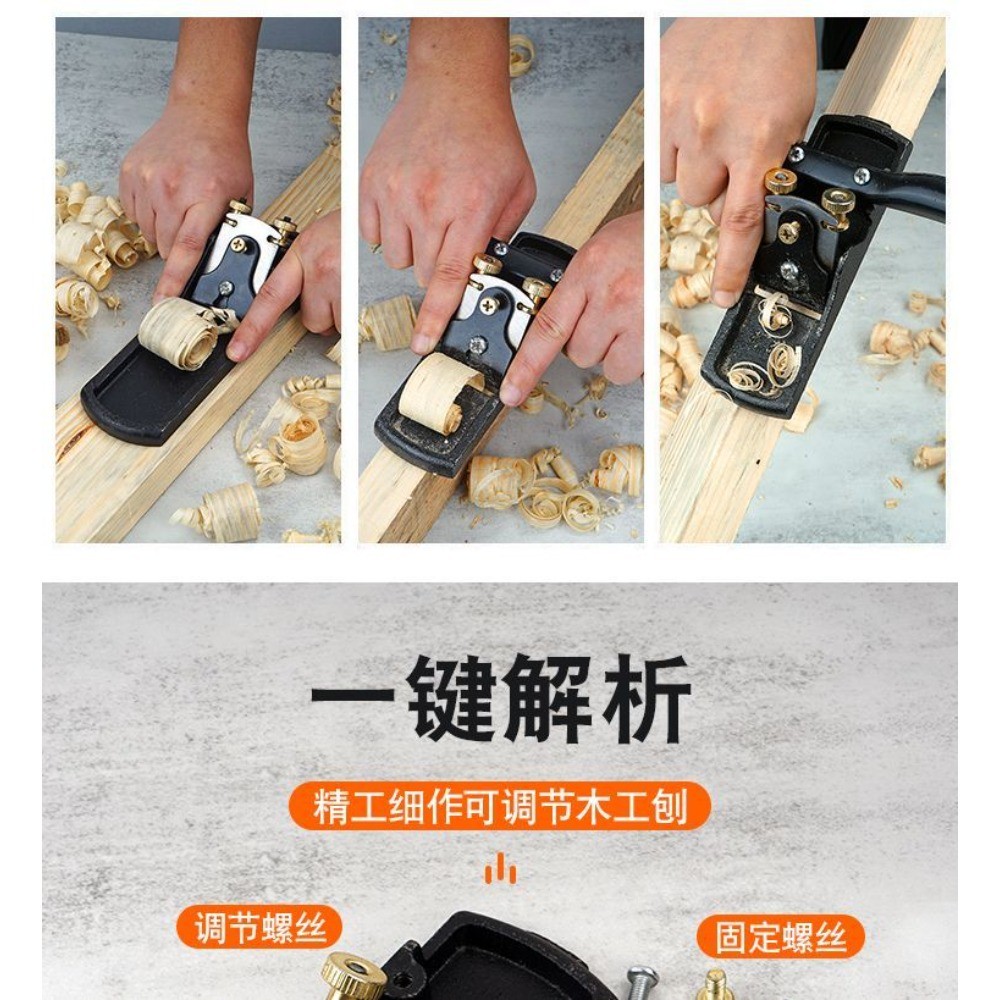 一键解析

精工细作可调节木工刨

调节螺丝

固定螺丝