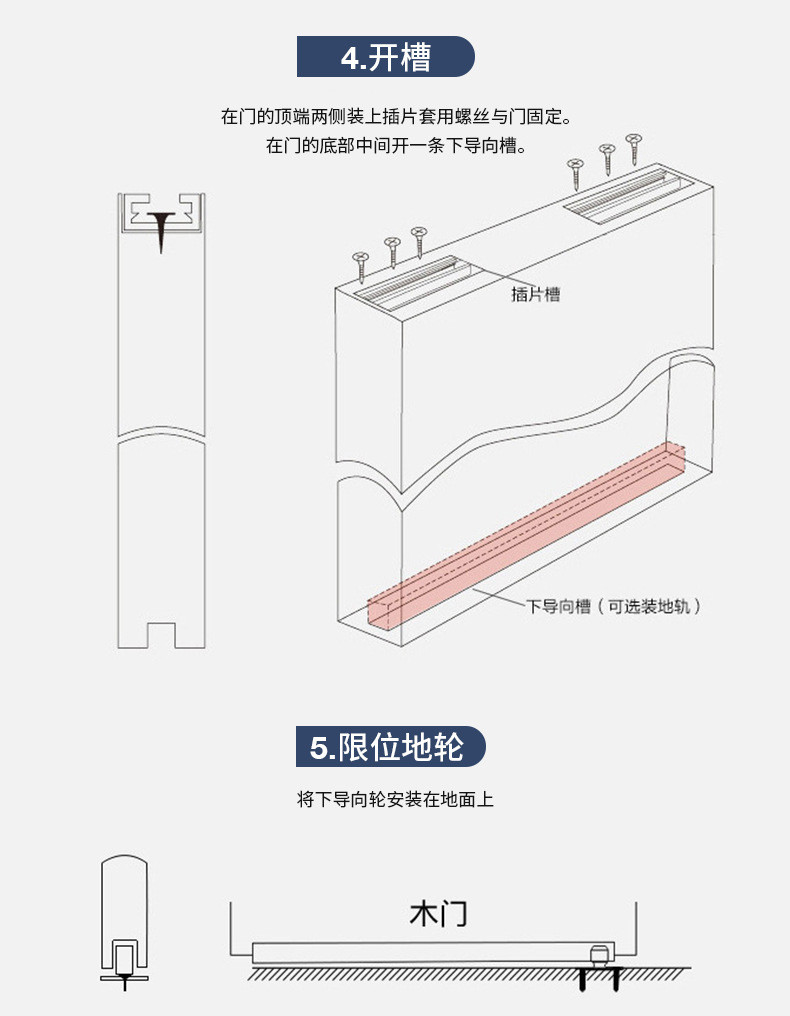 4.开槽

在门的顶端两侧装上插片套用螺丝与门固定。
在门的底部中间开一条下导向槽。

插片槽

下导向槽（可选装地轨）

5.限位地轮

将下导向轮安装在地面上

木门