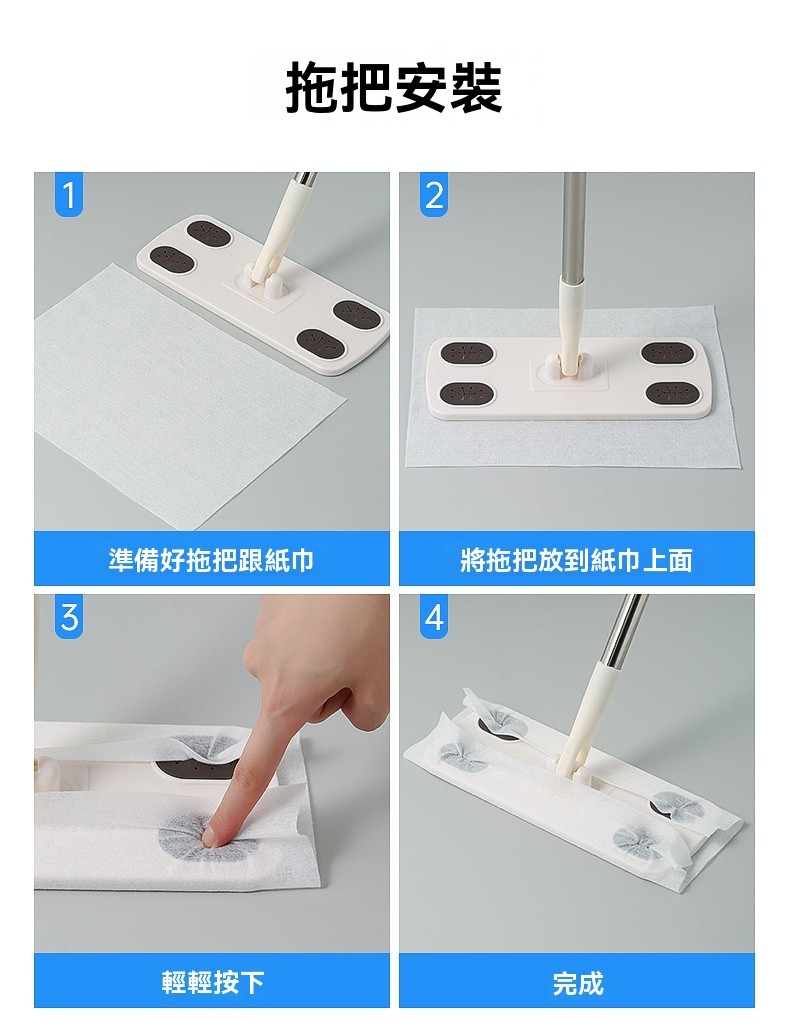 拖把安裝

1

準備好拖把跟紙巾

2

將拖把放到紙巾上面

3

輕輕按下

4

完成