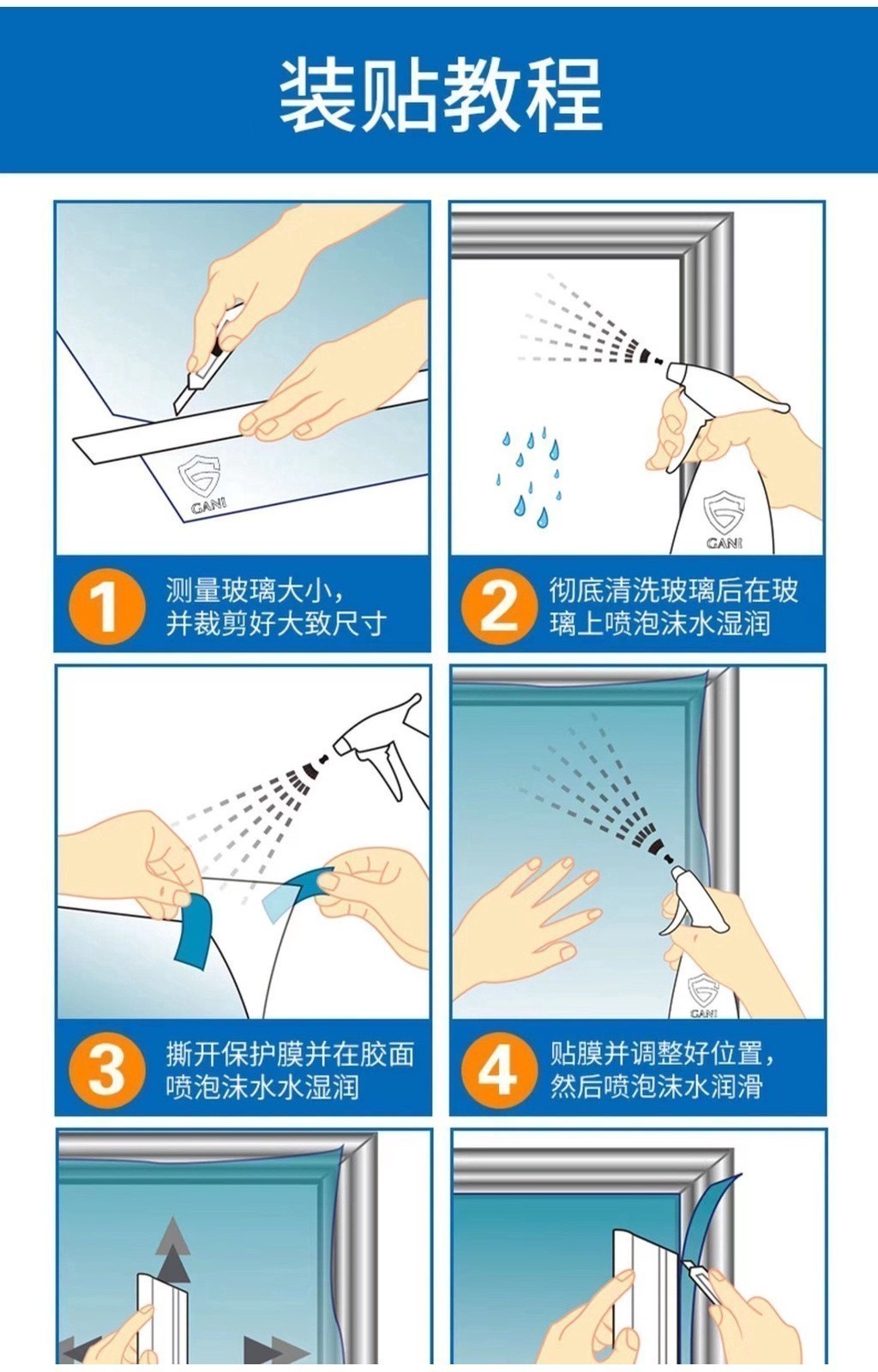 装贴教程

GANI

1 测量玻璃大小，并裁剪好大致尺寸

GANI

2 彻底清洗玻璃后在玻璃上喷泡沫水湿润

3 撕开保护膜并在胶面喷泡沫水水湿润

GANI

4 贴膜并调整好位置，然后喷泡沫水润滑