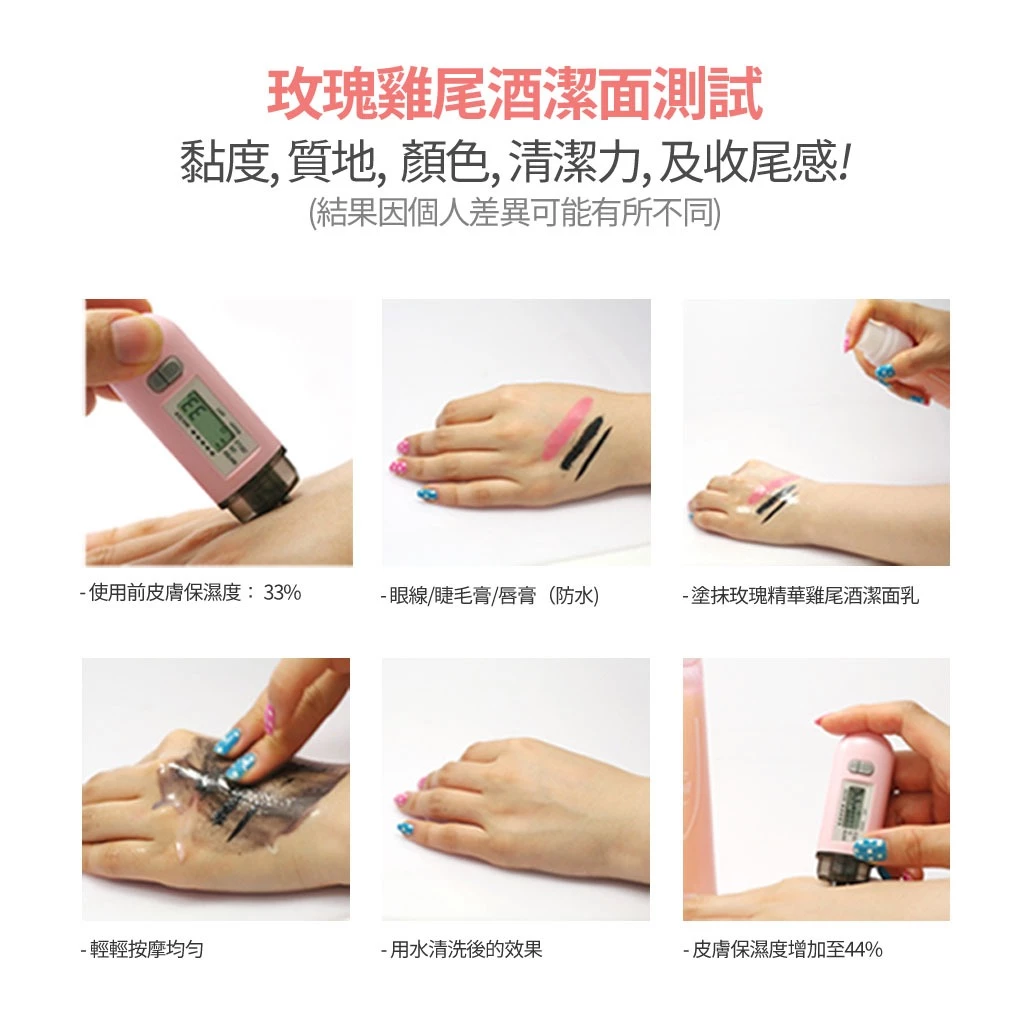 玫瑰雞尾酒潔面測試

黏度, 質地, 顏色, 清潔力, 及收尾感!

(結果因個人差異可能有所不同)

- 使用前皮膚保濕度： 33%

- 眼線/睫毛膏/唇膏（防水)

- 塗抹玫瑰精華雞尾酒潔面乳

- 輕輕按摩均勻

- 用水清洗後的效果

- 皮膚保濕度增加至44%