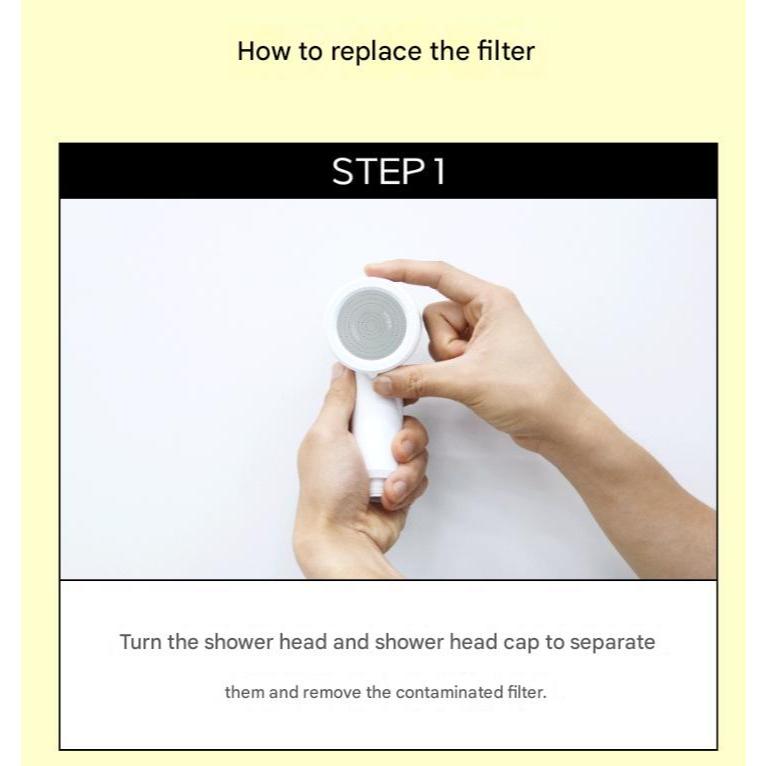 How to replace the filter

STEP 1

Turn the shower head and shower head cap to separate

them and remove the contaminated filter.