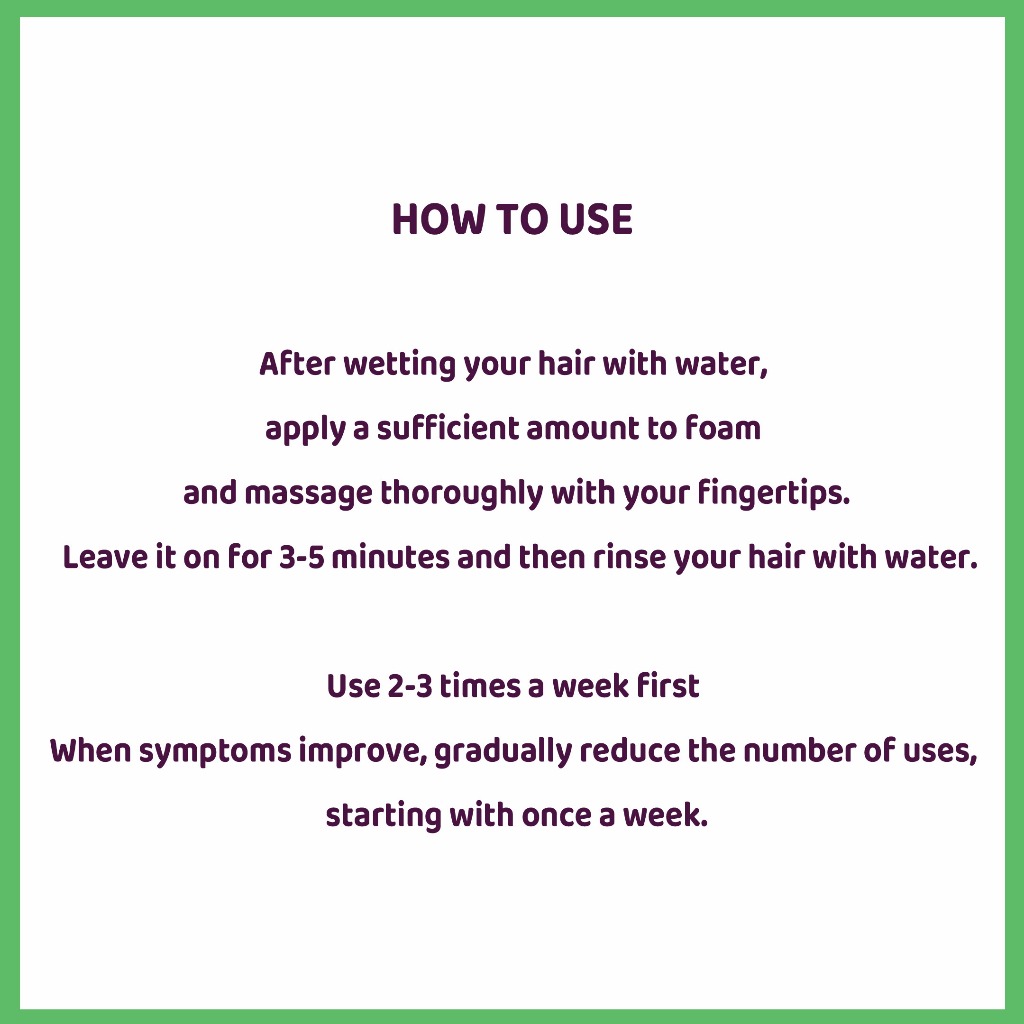 HOW TO USE

After wetting your hair with water, apply a sufficient amount to foam and massage thoroughly with your fingertips. Leave it on for 3-5 minutes and then rinse your hair with water.

Use 2-3 times a week first
When symptoms improve, gradually reduce the number of uses, starting with once a week.