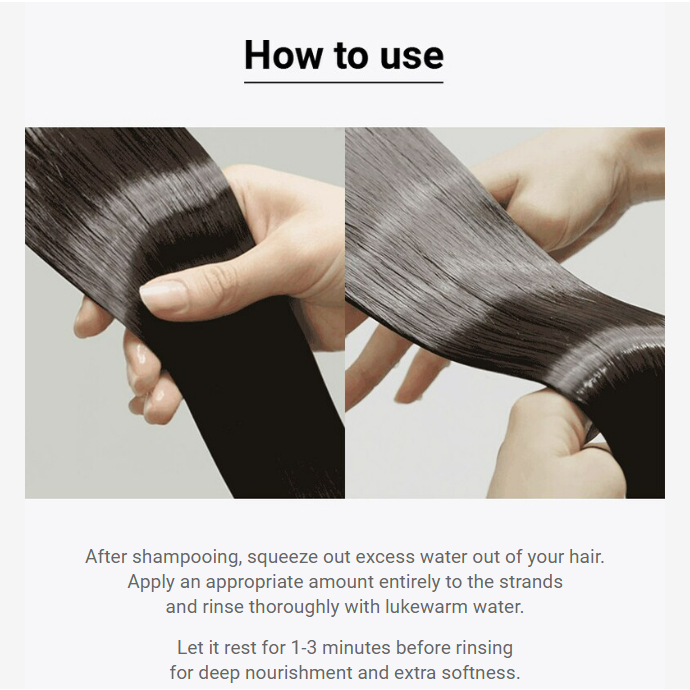 How to use

After shampooing, squeeze out excess water out of your hair. Apply an appropriate amount entirely to the strands and rinse thoroughly with lukewarm water.

Let it rest for 1-3 minutes before rinsing for deep nourishment and extra softness.