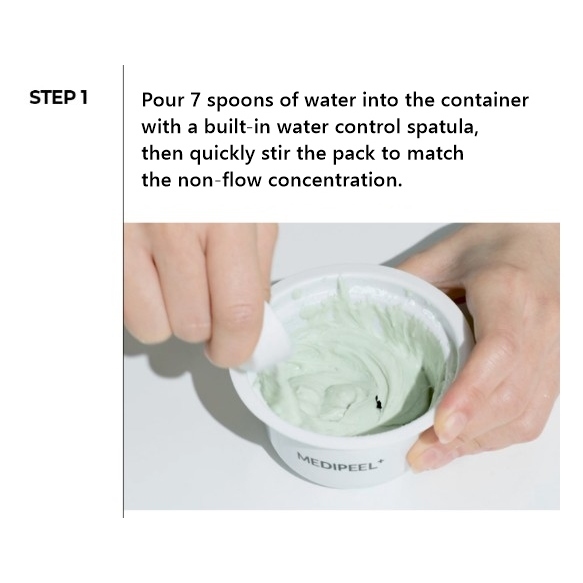 STEP 1

Pour 7 spoons of water into the container with a built-in water control spatula, then quickly stir the pack to match the non-flow concentration.

MEDIPEEL⁺