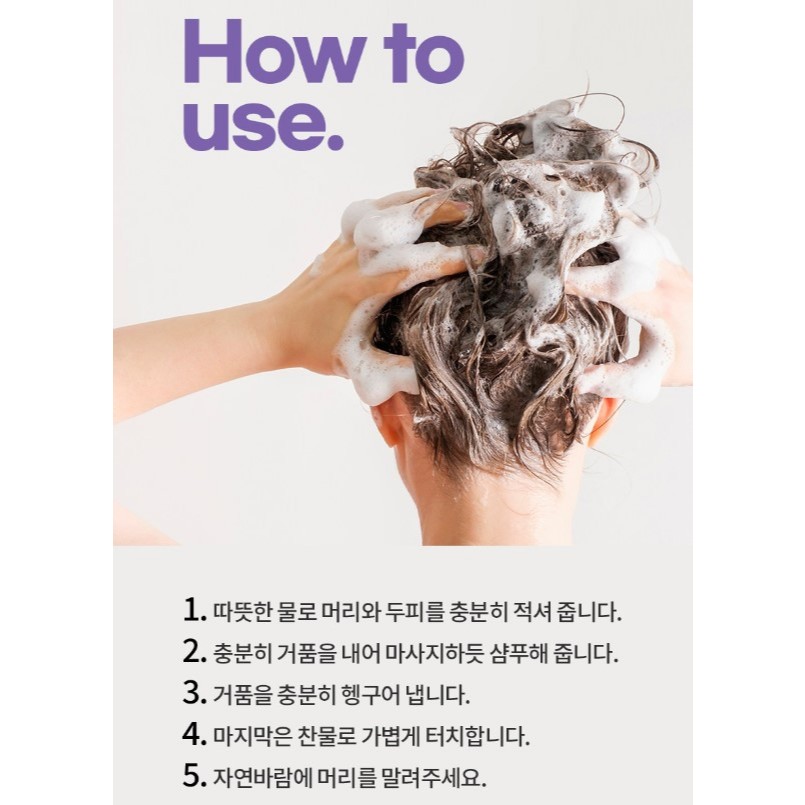 How to use.

1. 따뜻한 물로 머리와 두피를 충분히 적셔 줍니다.
2. 충분히 거품을 내어 마사지하듯 샴푸해 줍니다.
3. 거품을 충분히 헹구어 냅니다.
4. 마지막은 찬물로 가볍게 터치합니다.
5. 자연바람에 머리를 말려주세요.