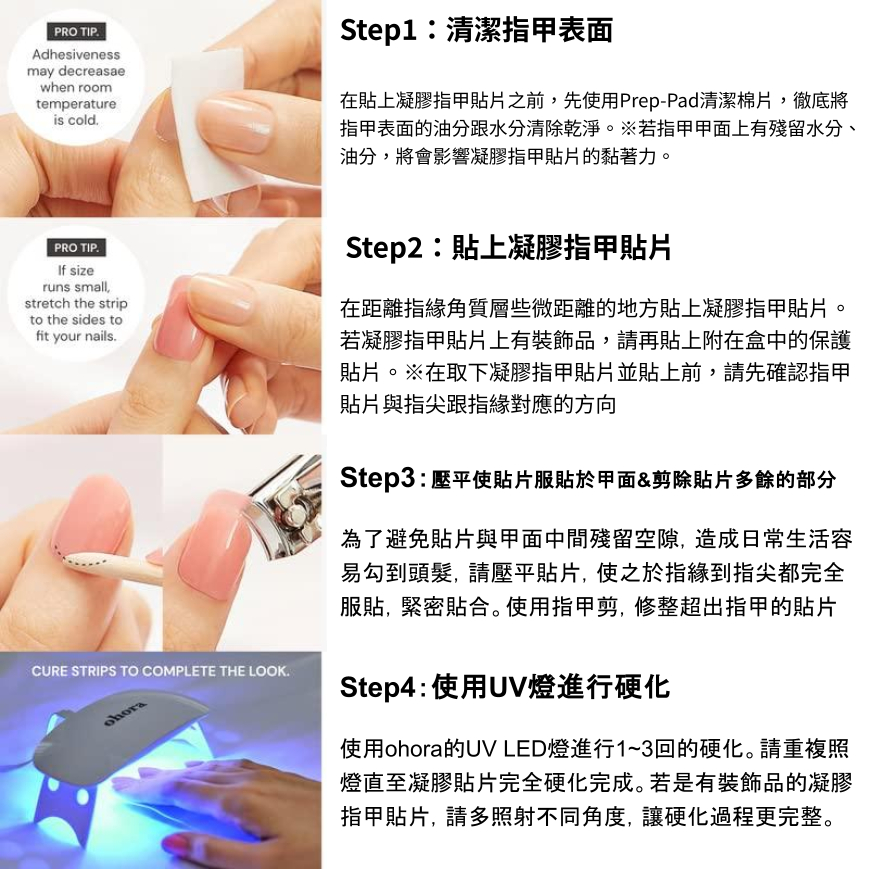 PRO TIP.
Adhesiveness may decreasae when room temperature is cold.

Step1：清潔指甲表面

在貼上凝膠指甲貼片之前，先使用Prep-Pad清潔棉片，徹底將指甲表面的油分跟水分清除乾淨。※若指甲甲面上有殘留水分、油分，將會影響凝膠指甲貼片的黏著力。

PRO TIP.
If size runs small, stretch the strip to the sides to fit your nails.

Step2：貼上凝膠指甲貼片

在距離指緣角質層些微距離的地方貼上凝膠指甲貼片。若凝膠指甲貼片上有裝飾品，請再貼上附在盒中的保護貼片。※在取下凝膠指甲貼片並貼上前，請先確認指甲貼片與指尖跟指緣對應的方向

Step3：壓平使貼片服貼於甲面&剪除貼片多餘的部分

為了避免貼片與甲面中間殘留空隙，造成日常生活容易勾到頭髮，請壓平貼片，使之於指緣到指尖都完全服貼，緊密貼合。使用指甲剪，修整超出指甲的貼片

CURE STRIPS TO COMPLETE THE LOOK.
ohora

Step4：使用UV燈進行硬化

使用ohora的UV LED燈進行1~3回的硬化。請重複照燈直至凝膠貼片完全硬化完成。若是有裝飾品的凝膠指甲貼片，請多照射不同角度，讓硬化過程更完整。