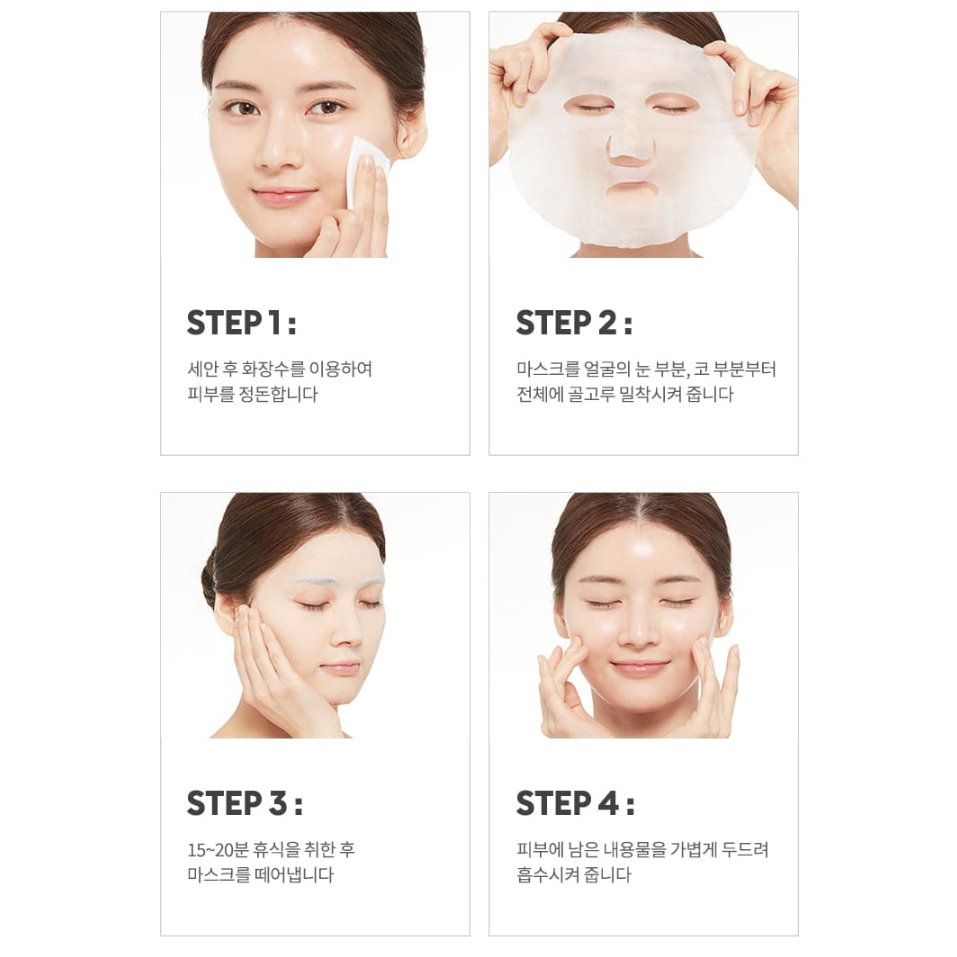 STEP 1 :

세안 후 화장수를 이용하여 피부를 정돈합니다

STEP 2 :

마스크를 얼굴의 눈 부분, 코 부분부터 전체에 골고루 밀착시켜 줍니다

STEP 3 :

15~20분 휴식을 취한 후 마스크를 떼어냅니다

STEP 4 :

피부에 남은 내용물을 가볍게 두드려 흡수시켜 줍니다