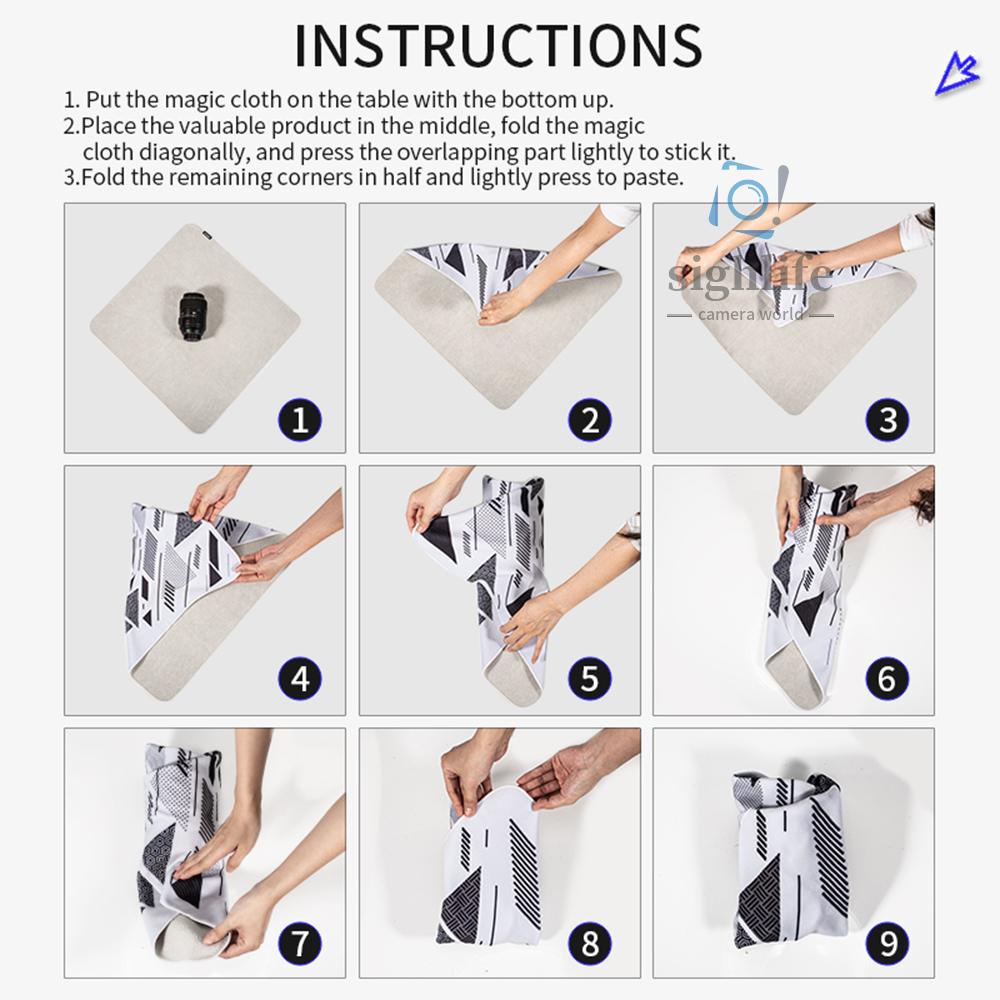 INSTRUCTIONS

1. Put the magic cloth on the table with the bottom up.
2.Place the valuable product in the middle, fold the magic cloth diagonally, and press the overlapping part lightly to stick it.
3.Fold the remaining corners in half and lightly press to paste.

sightlife
camera world

1

2

3

4

5

6

7

8

9