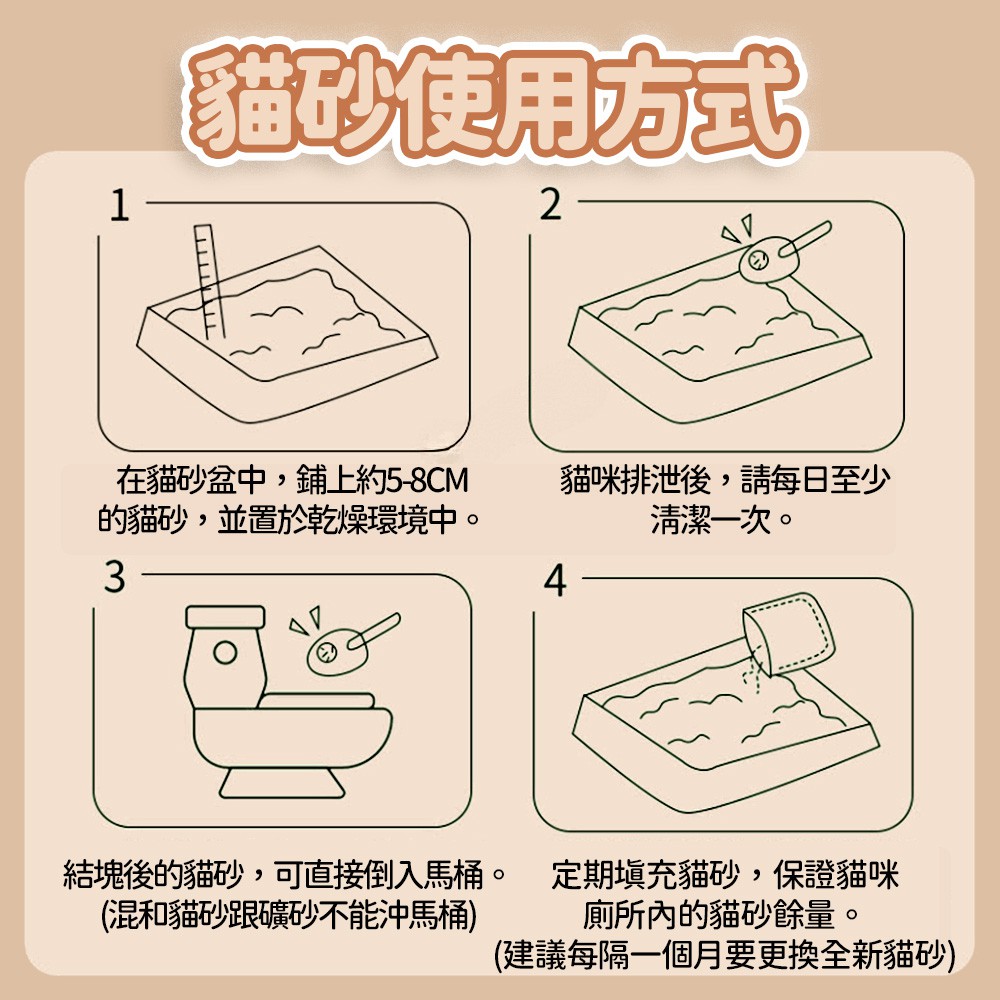 貓砂使用方式

1

在貓砂盆中，鋪上約5-8CM的貓砂，並置於乾燥環境中。

2

貓咪排泄後，請每日至少清潔一次。

3

結塊後的貓砂，可直接倒入馬桶。
(混和貓砂跟礦砂不能沖馬桶)

4

定期填充貓砂，保證貓咪廁所內的貓砂餘量。
(建議每隔一個月要更換全新貓砂)