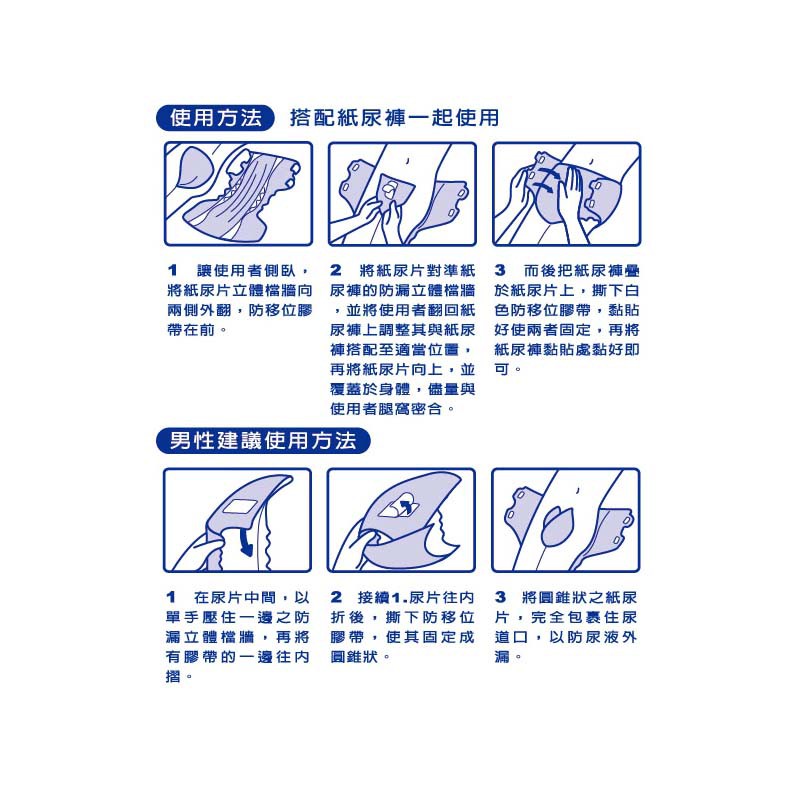 使用方法 搭配紙尿褲一起使用

1 讓使用者側臥，將紙尿片立體檔牆向兩側外翻，防移位膠帶在前。

2 將紙尿片對準紙尿褲的防漏立體檔牆，並將使用者翻回紙尿褲上調整其與紙尿褲搭配至適當位置，再將紙尿片向上，並覆蓋於身體，儘量與使用者腿窩密合。

3 而後把紙尿褲疊於紙尿片上，撕下白色防移位膠帶，黏貼好使兩者固定，再將紙尿褲黏貼處黏好即可。

男性建議使用方法

1 在尿片中間，以單手壓住一邊之防漏立體檔牆，再將有膠帶的一邊往內摺。

2 接續1.尿片往內折後，撕下防移位膠帶，使其固定成圓錐狀。

3 將圓錐狀之紙尿片，完全包裹住尿道口，以防尿液外漏。